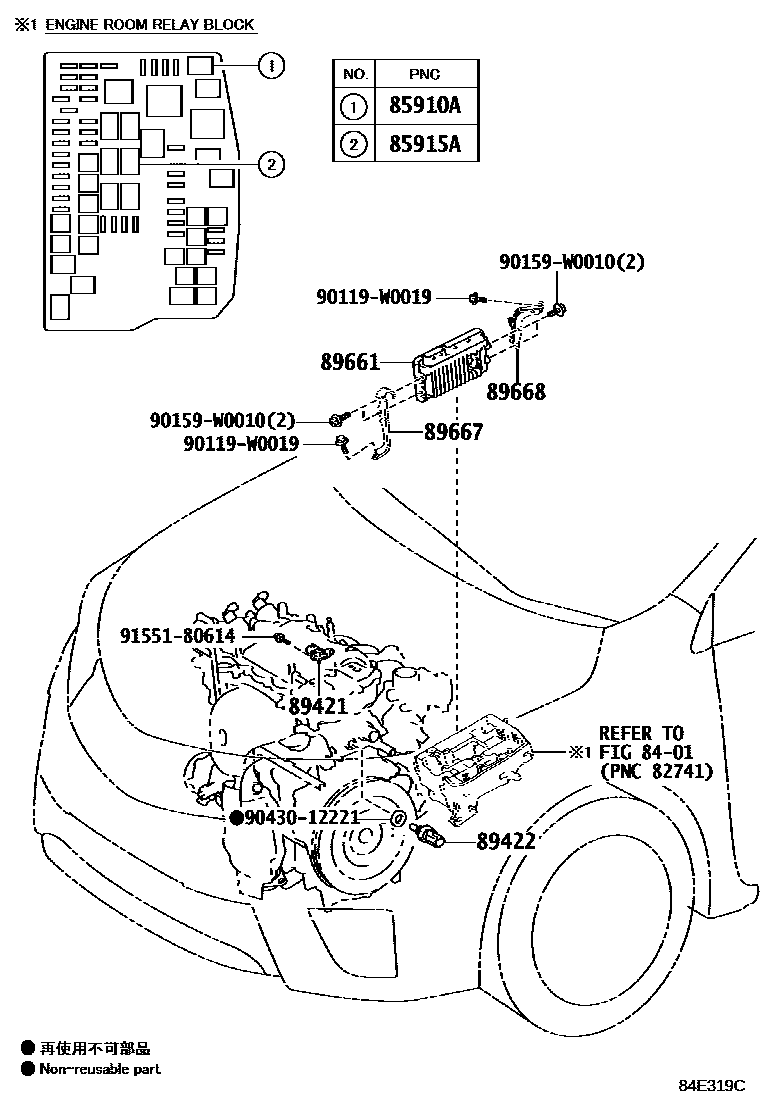 ※1 ENGINE ROOM RELAY BLOCK

1

2

| NO. | PNC |
|---|---|
| 1 | 85910A |
| 2 | 85915A |

90159-W0010(2)

90119-W0019

89661

89668

90159-W0010(2)

90119-W0019

89667

91551-80614

89421

REFER TO
※1 FIG 84-01
(PNC 82741)

●90430-12221

89422

● 再使用不可部品
● Non-reusable part

84E319C