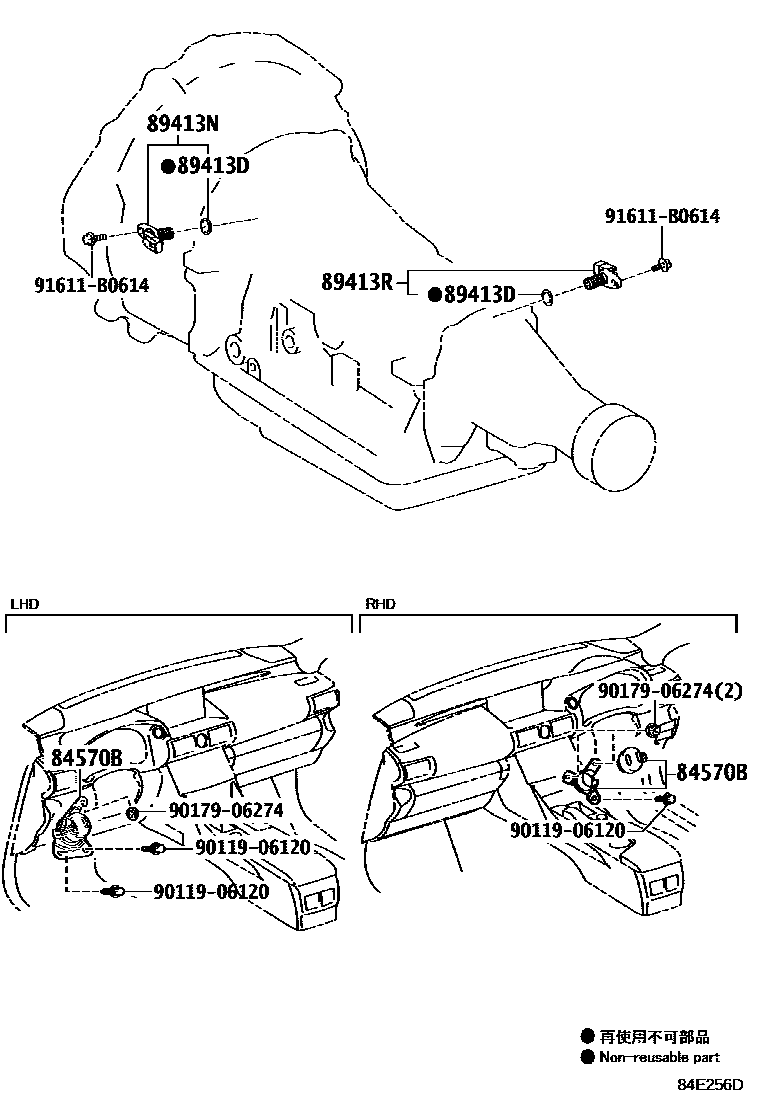 89413N
●89413D
91611-B0614
91611-B0614
89413R
●89413D

LHD
84570B
90179-06274
90119-06120
90119-06120

RHD
90179-06274(2)
84570B
90119-06120

● 再使用不可部品
● Non-reusable part

84E256D