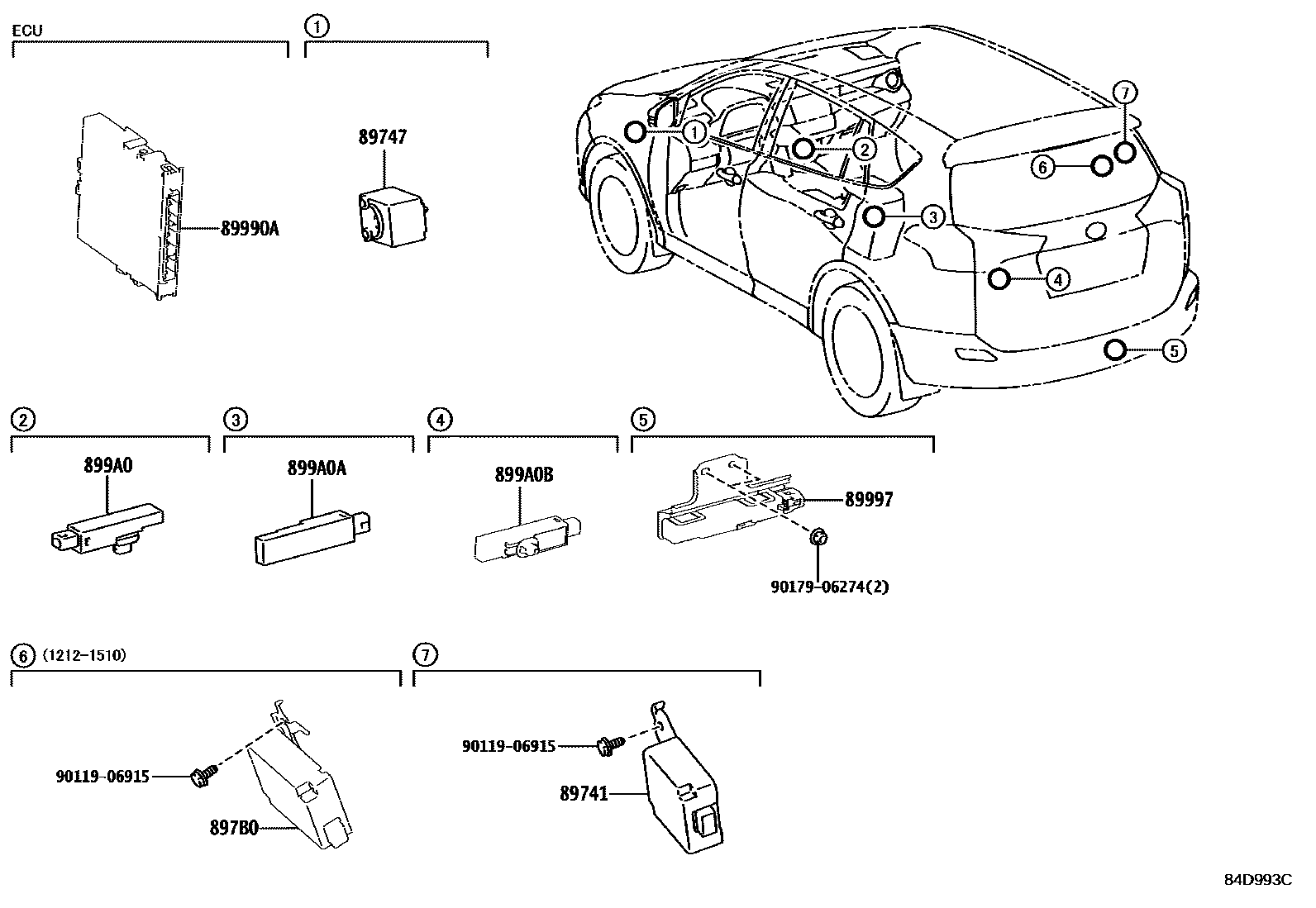 ECU

89990A

①

89747

①

②

③

④

⑤

⑥

⑦

②

899A0

③

899A0A

④

899A0B

⑤

89997

90179-06274(2)

⑥ (1212-1510)

90119-06915

897B0

⑦

90119-06915

89741

84D993C