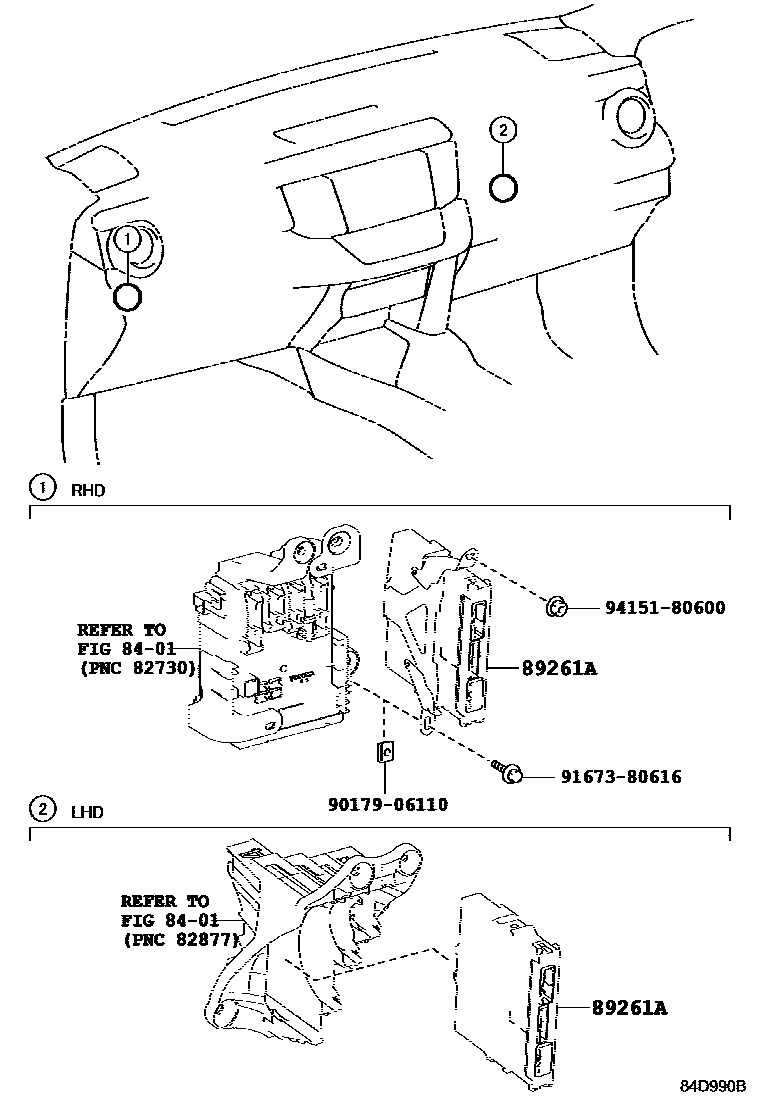 2

1

1 RHD

REFER TO
FIG 84-01
(PNC 82730)

94151-80600

89261A

91673-80616

90179-06110

2 LHD

REFER TO
FIG 84-01
(PNC 82877)

89261A

84D990B