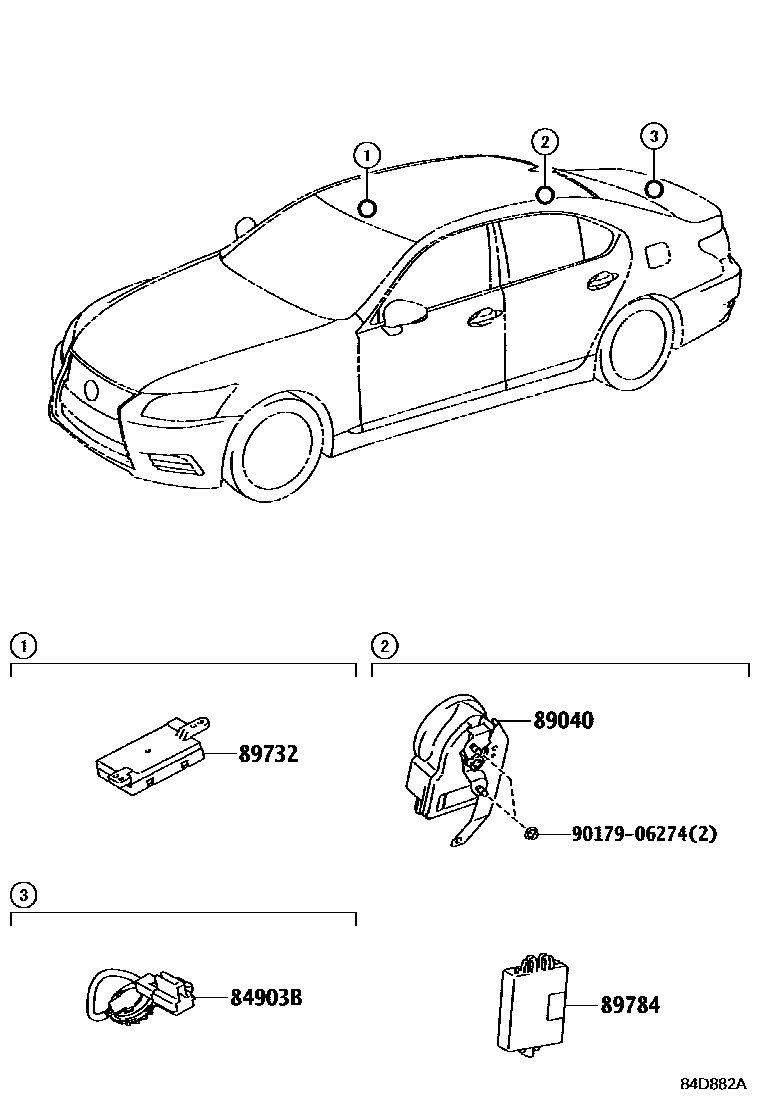 1
2
3

1
89732

2
89040
90179-06274(2)

3
84903B
89784

84D882A