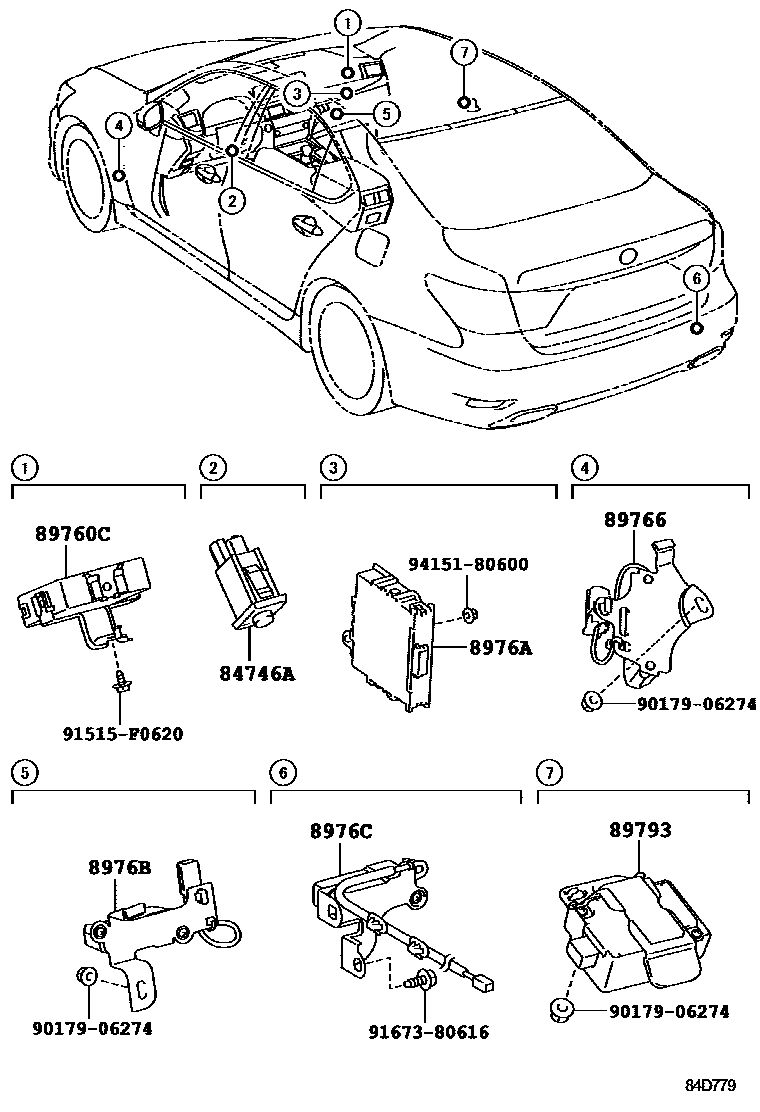 1
7
3
5
4
2
6

1
89760C
91515-F0620

2
84746A

3
94151-80600
8976A

4
89766
90179-06274

5
8976B
90179-06274

6
8976C
91673-80616

7
89793
90179-06274

84D779