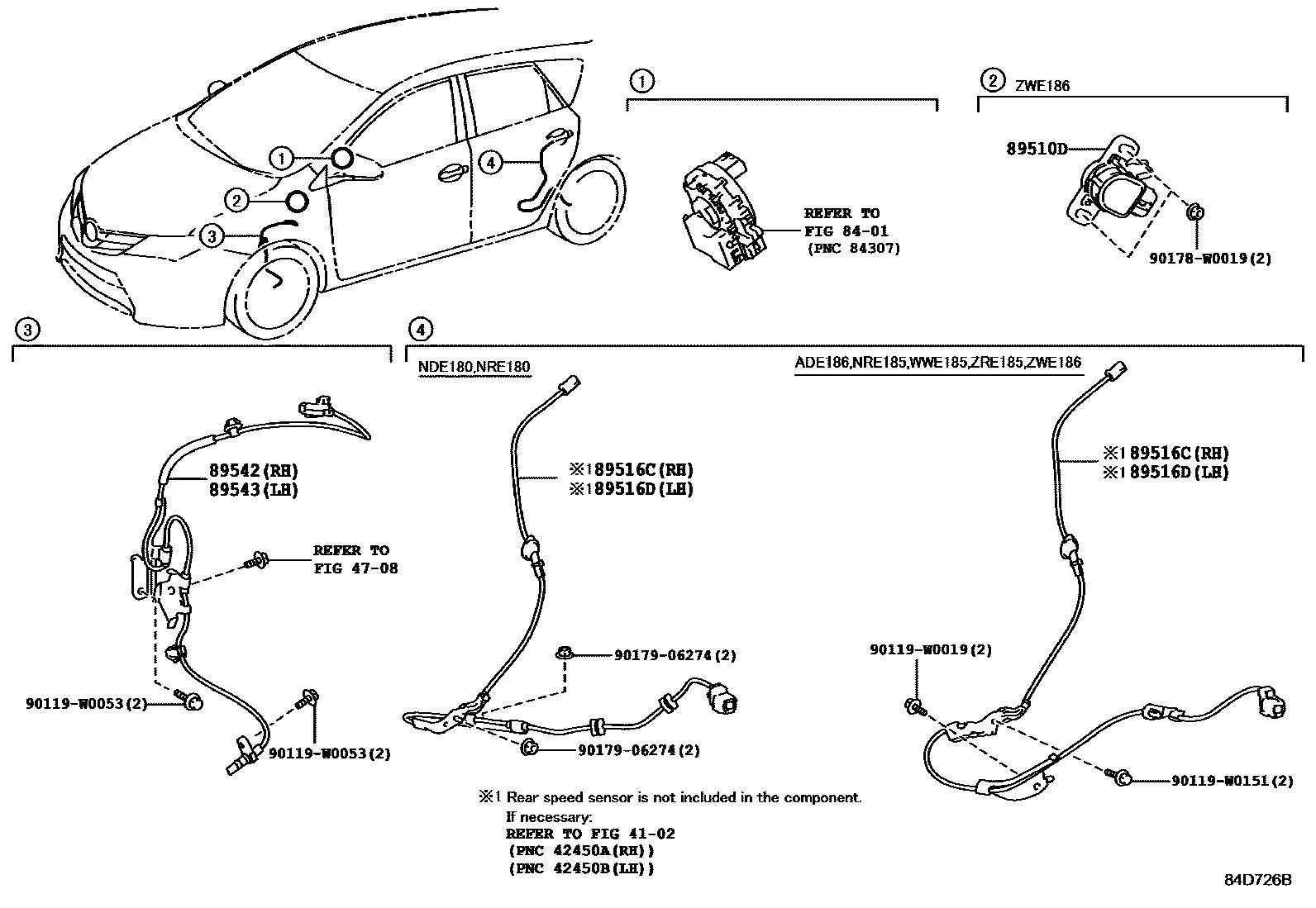 ① ② ③ ④

①

REFER TO
FIG 84-01
(PNC 84307)

② ZWE186

89510D

90178-W0019(2)

③

89542(RH)
89543(LH)

REFER TO
FIG 47-08

90119-W0053(2)

90119-W0053(2)

④

NDE180,NRE180

※1 89516C(RH)
※1 89516D(LH)

90179-06274(2)

90179-06274(2)

ADE186,NRE185,WWE185,ZRE185,ZWE186

※1 89516C(RH)
※1 89516D(LH)

90119-W0019(2)

90119-W0151(2)

※1 Rear speed sensor is not included in the component.
If necessary:
REFER TO FIG 41-02
(PNC 42450A(RH))
(PNC 42450B(LH))

84D726B