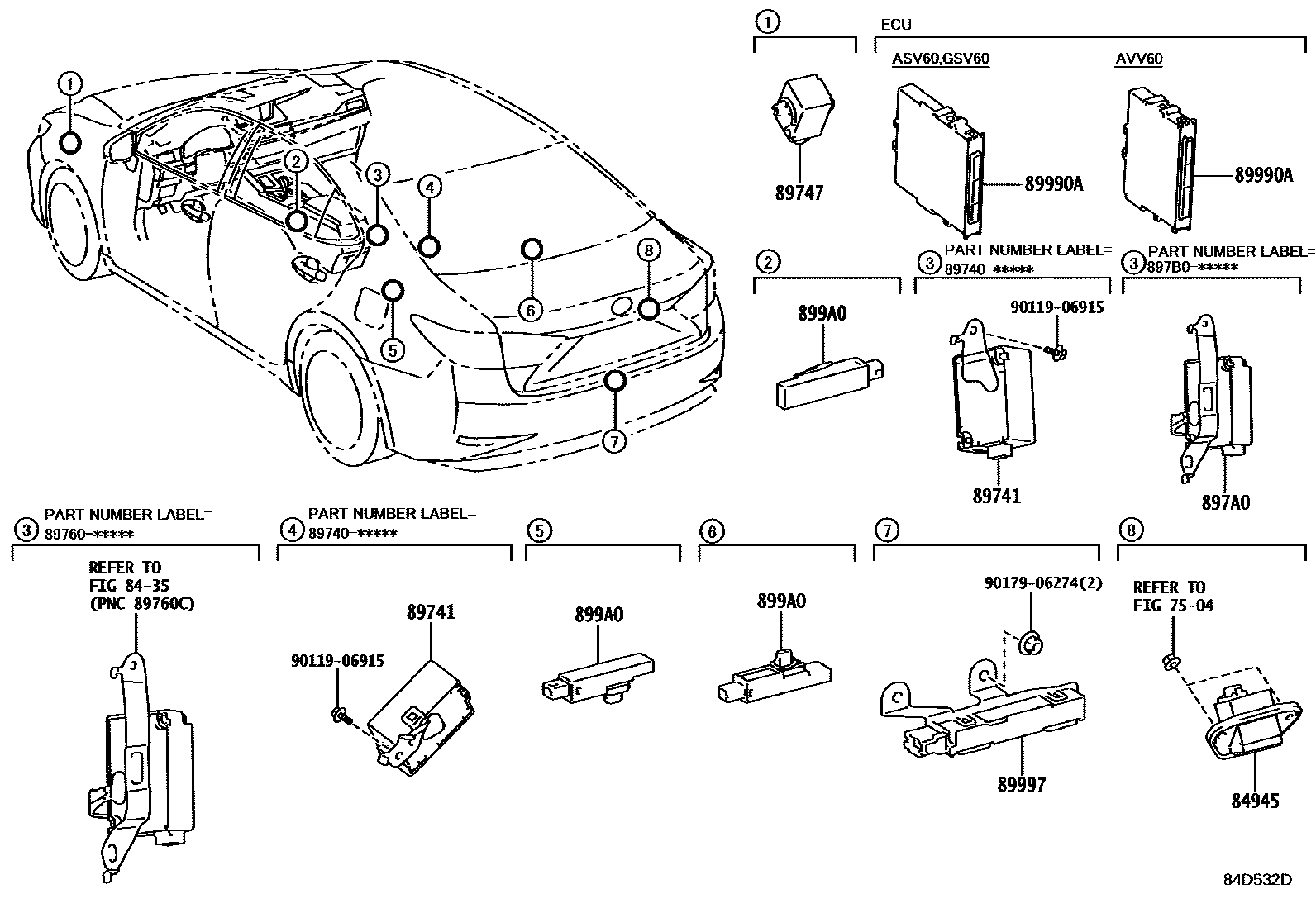 1
2
3
4
5
6
7
8

1
89747

ECU
ASV60,GSV60
89990A
AVV60
89990A

2
899A0

3 PART NUMBER LABEL= 89740-*****
90119-06915
89741

3 PART NUMBER LABEL= 897B0-*****
897A0

3 PART NUMBER LABEL= 89760-*****
REFER TO FIG 84-35 (PNC 89760C)

4 PART NUMBER LABEL= 89740-*****
89741
90119-06915

5
899A0

6
899A0

7
90179-06274(2)
89997

8
REFER TO FIG 75-04
84945

84D532D