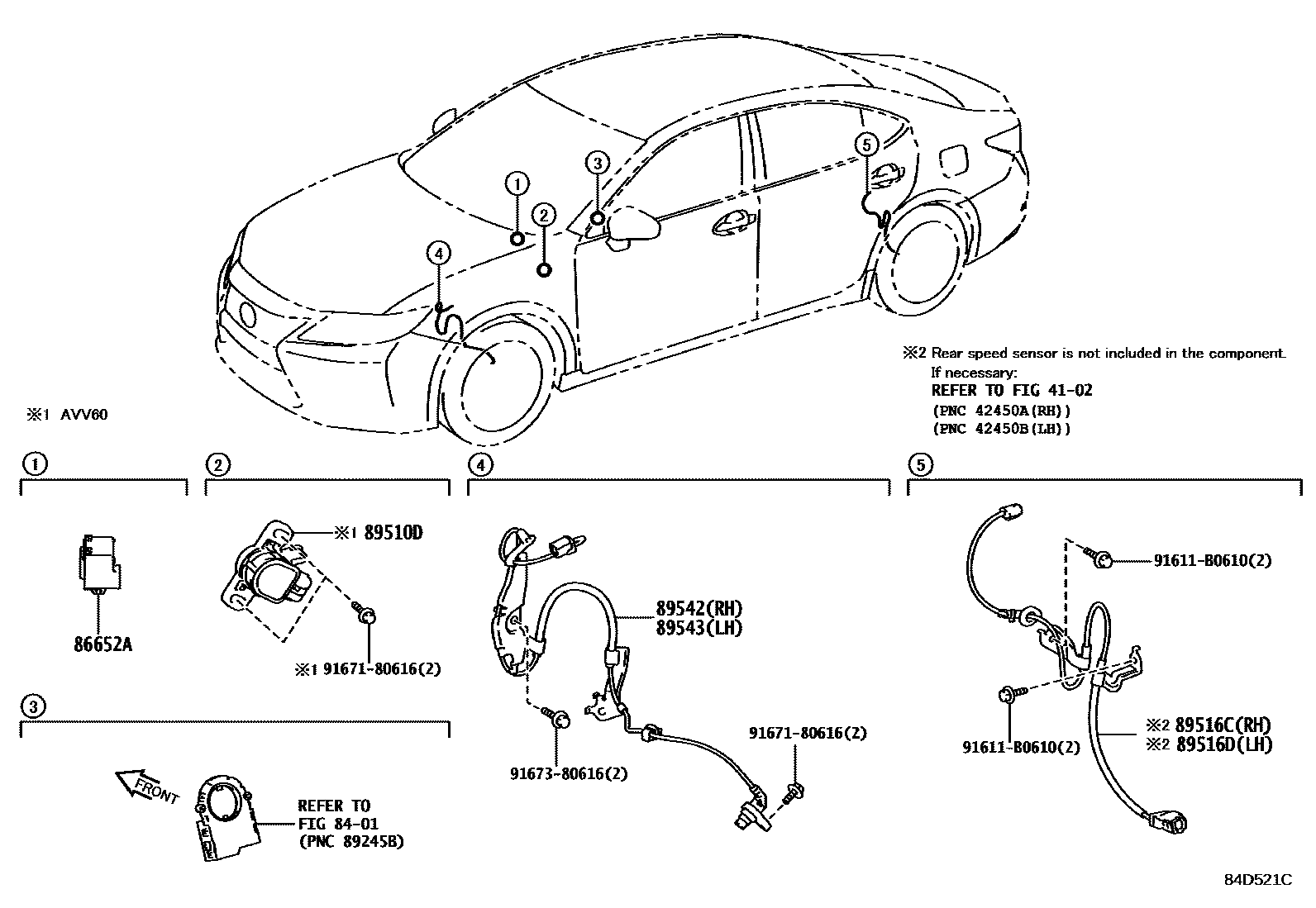 1
2
3
4
5

※2 Rear speed sensor is not included in the component.
If necessary:
REFER TO FIG 41-02
(PNC 42450A(RH))
(PNC 42450B(LH))

※1 AVV60

1

86652A

2

※1 89510D

※1 91671-80616(2)

3

FRONT

REFER TO
FIG 84-01
(PNC 89245B)

4

89542(RH)
89543(LH)

91673-80616(2)

91671-80616(2)

5

91611-B0610(2)

91611-B0610(2)

※2 89516C(RH)
※2 89516D(LH)

84D521C