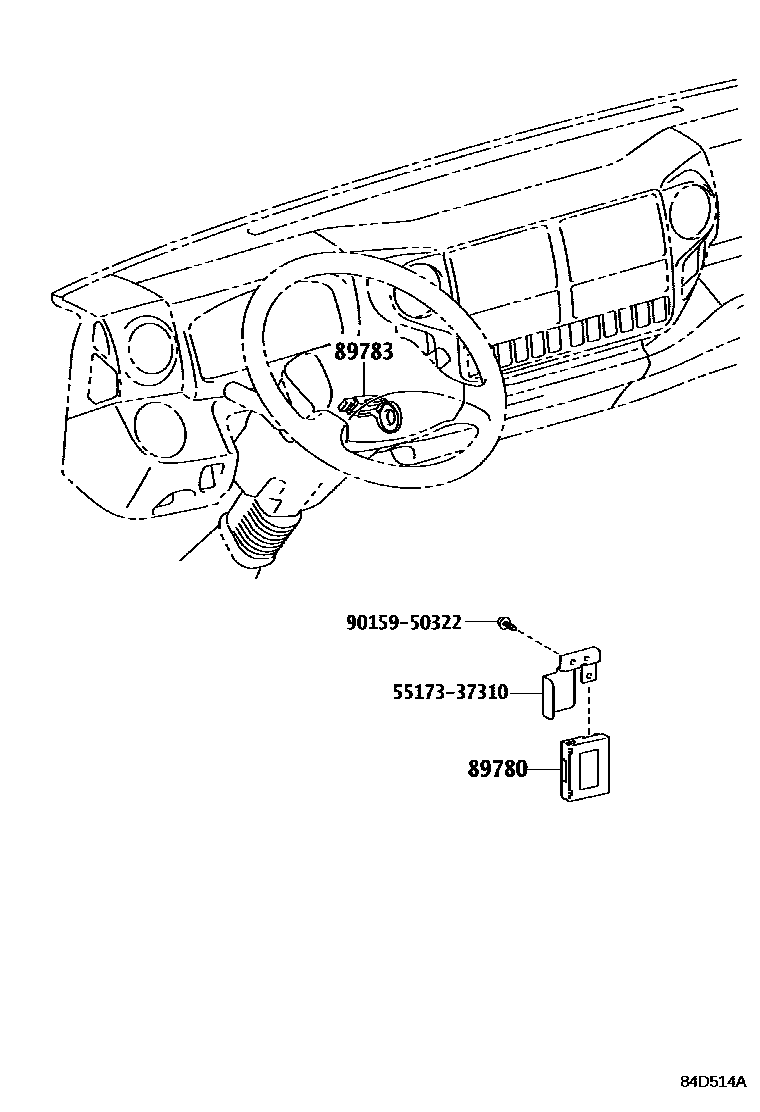 89783

90159-50322

55173-37310

89780

84D514A