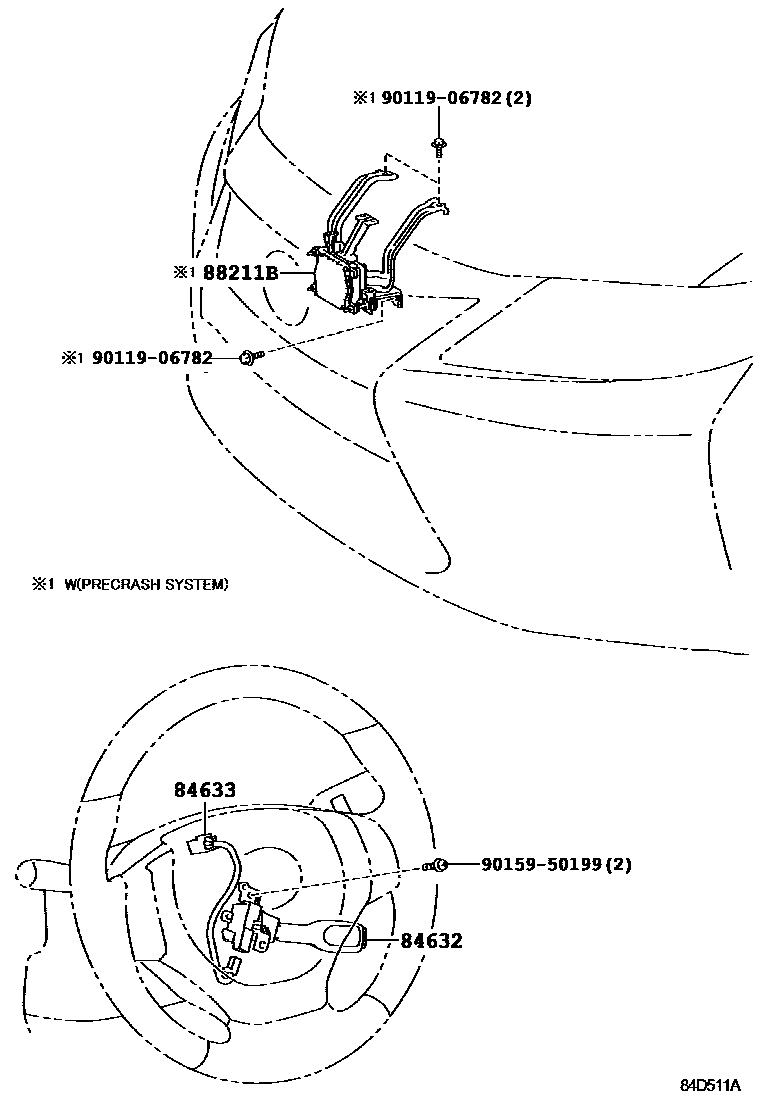 ※1 90119-06782 (2)

※1 88211B

※1 90119-06782

※1 W(PRECRASH SYSTEM)

84633

90159-50199 (2)

84632

84D511A