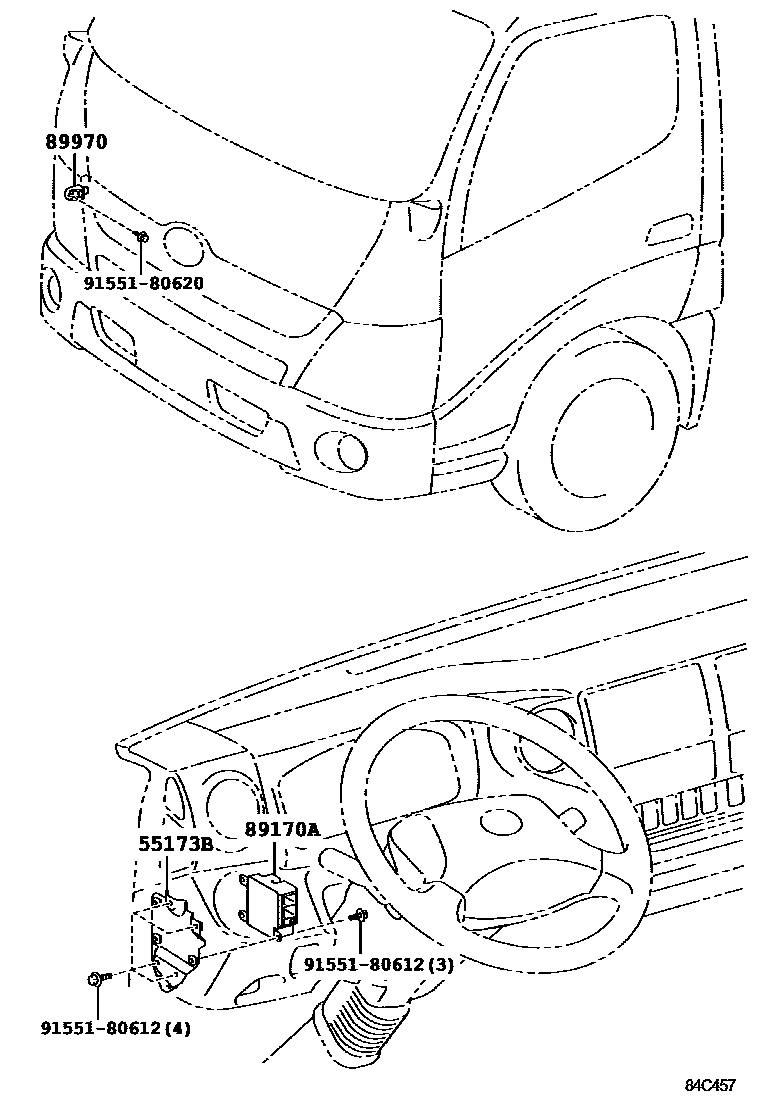 89970

91551-80620

55173B

89170A

91551-80612(3)

91551-80612(4)

84C457