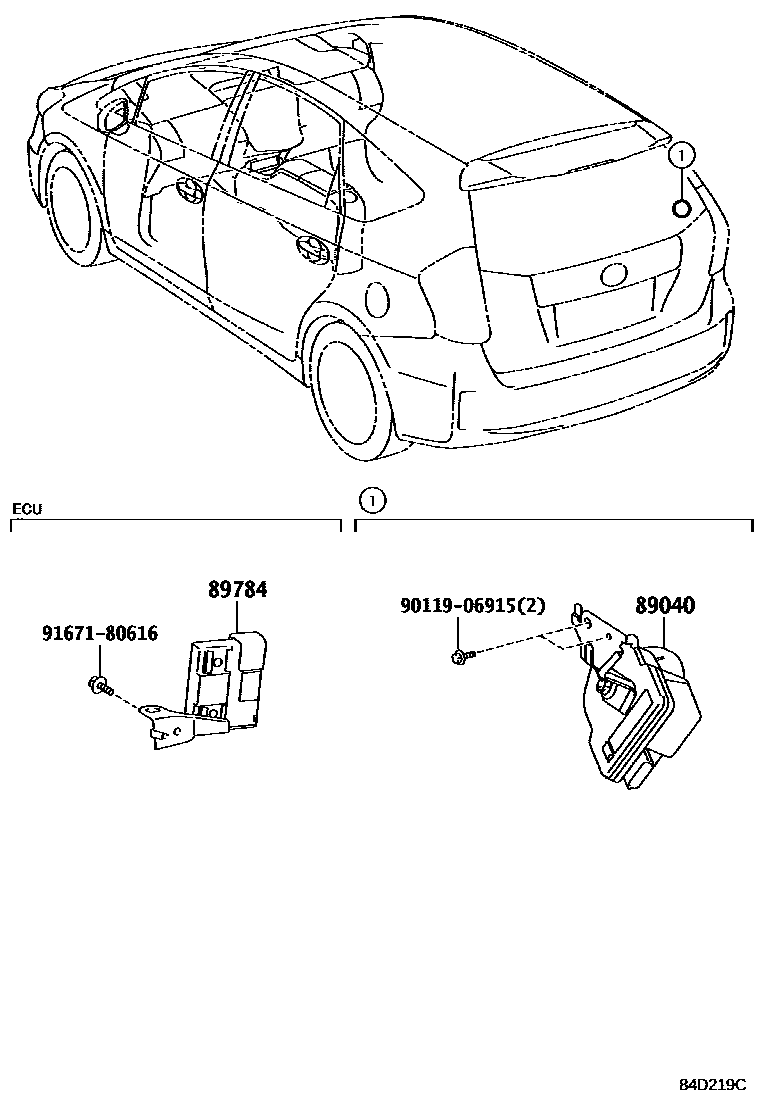 1

ECU

1

89784

91671-80616

90119-06915(2)

89040

84D219C