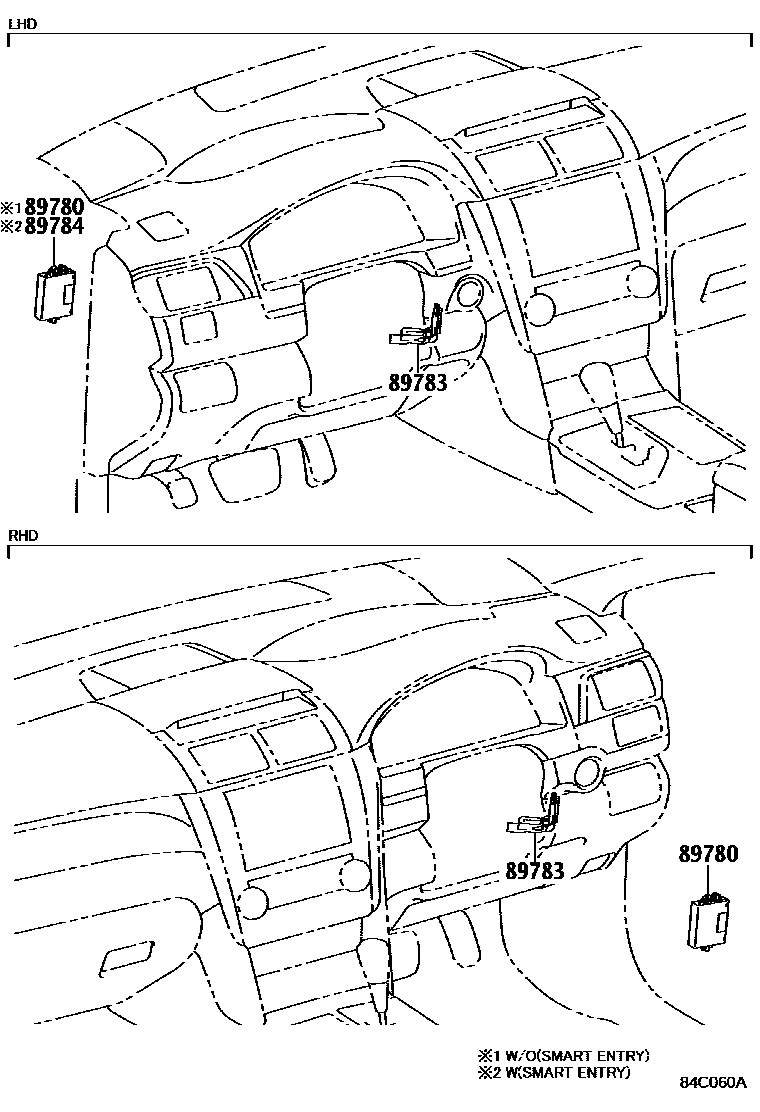 LHD

※1 89780
※2 89784

89783

RHD

89783

89780

※1 W/O(SMART ENTRY)
※2 W(SMART ENTRY)

84C060A