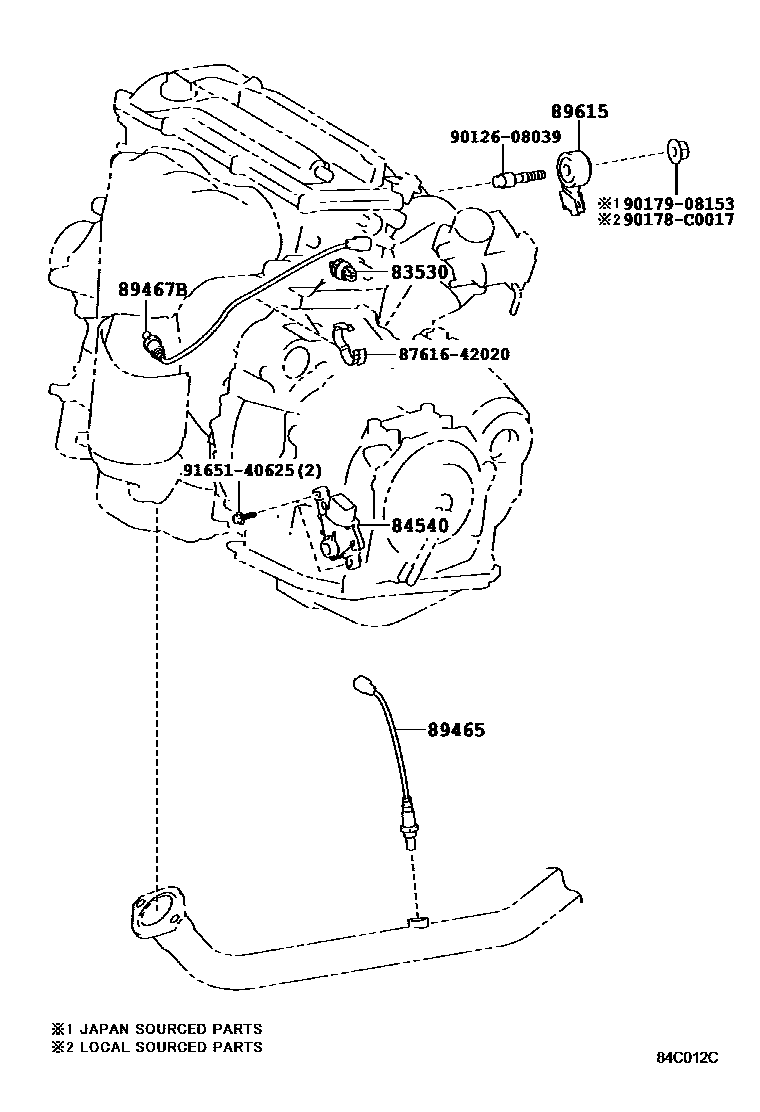 89615
90126-08039
※1 90179-08153
※2 90178-C0017
89467B
83530
87616-42020
91651-40625(2)
84540
89465

※1 JAPAN SOURCED PARTS
※2 LOCAL SOURCED PARTS

84C012C