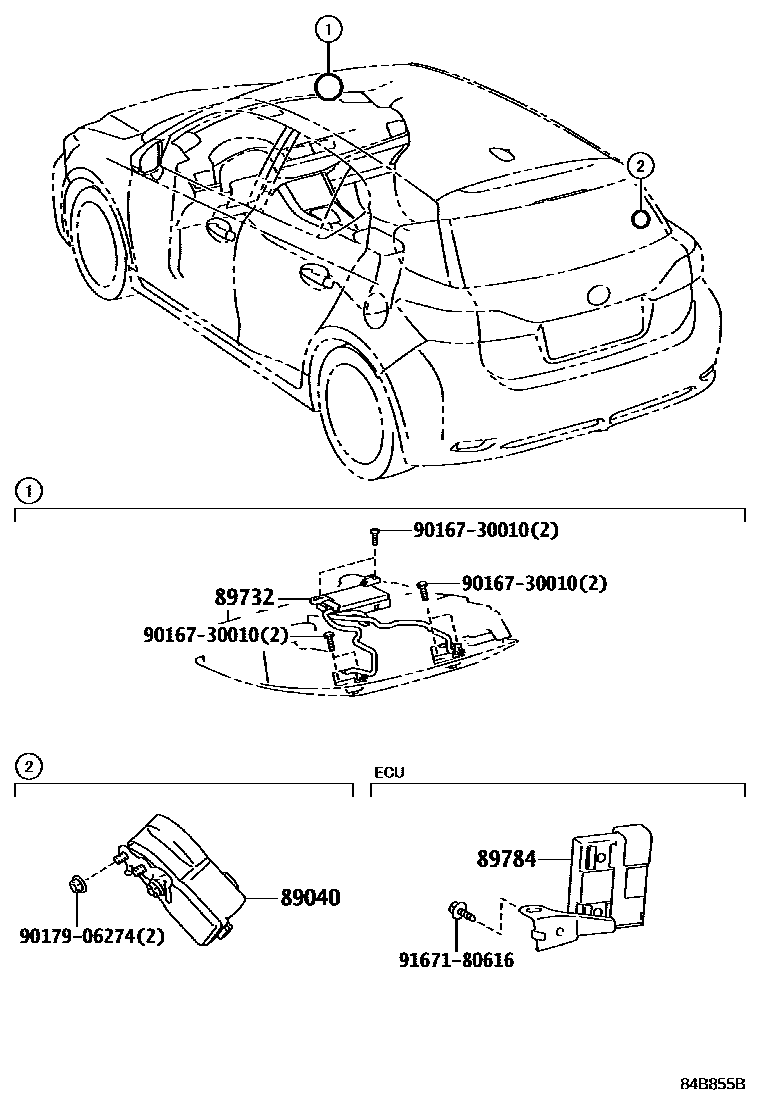 1

2

1

90167-30010(2)

90167-30010(2)

89732

90167-30010(2)

2

ECU

89784

89040

90179-06274(2)

91671-80616

84B855B