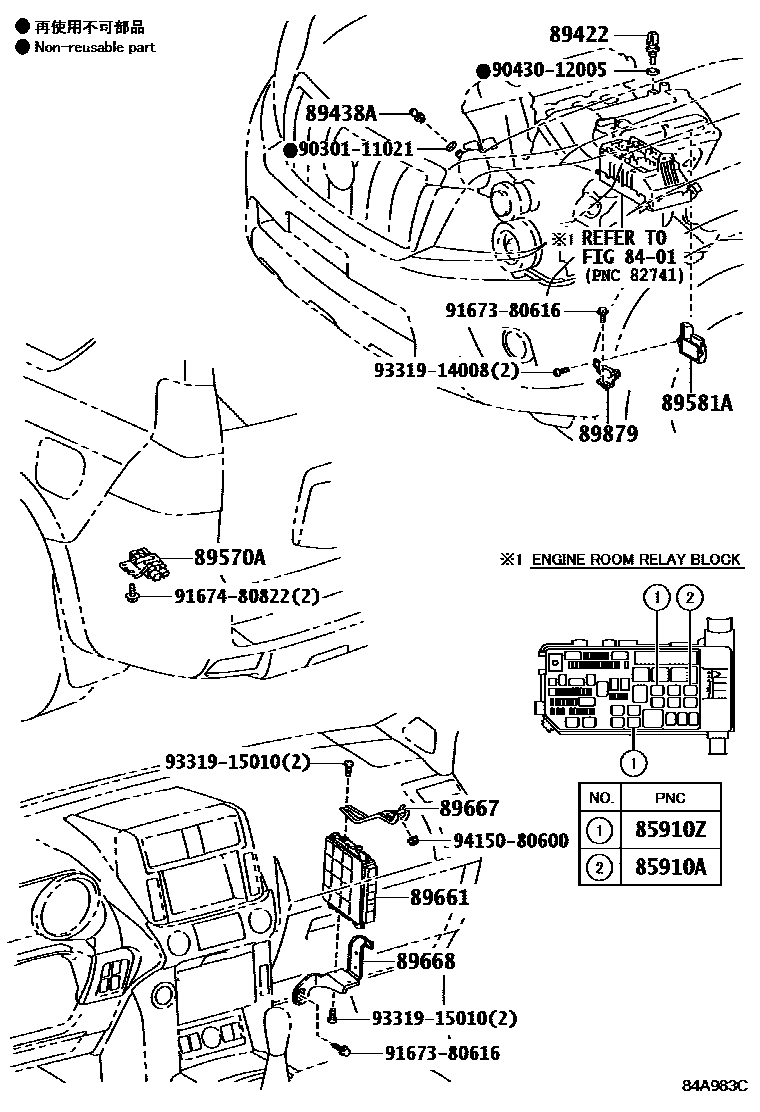 ● 再使用不可部品
● Non-reusable part

89422
●90430-12005
89438A
●90301-11021
※1 REFER TO FIG 84-01 (PNC 82741)
91673-80616
93319-14008(2)
89581A
89879

89570A
91674-80822(2)

※1 ENGINE ROOM RELAY BLOCK
1
2
1

| NO. | PNC |
|---|---|
| 1 | 85910Z |
| 2 | 85910A |

93319-15010(2)
89667
94150-80600
89661
89668
93319-15010(2)
91673-80616

84A983C