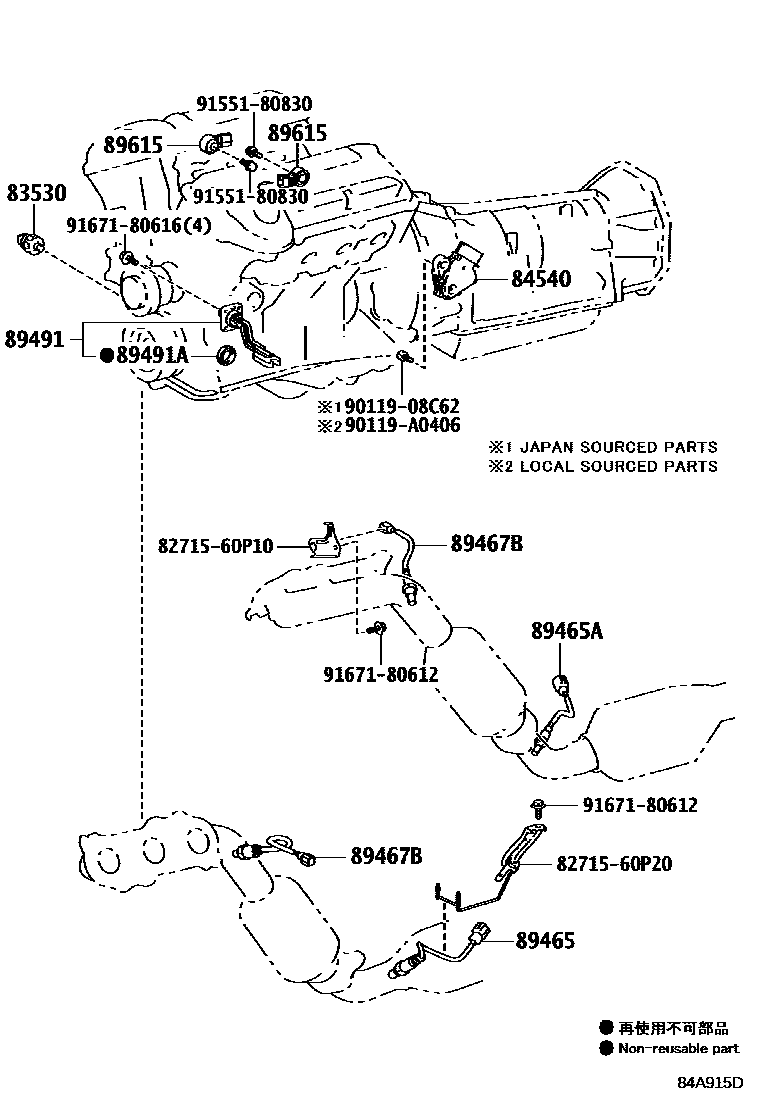 91551-80830
89615
89615
91551-80830
83530
91671-80616(4)
84540
89491
●89491A
※1 90119-08C62
※2 90119-A0406
※1 JAPAN SOURCED PARTS
※2 LOCAL SOURCED PARTS
82715-60P10
89467B
89465A
91671-80612
91671-80612
89467B
82715-60P20
89465
● 再使用不可部品
● Non-reusable part
84A915D