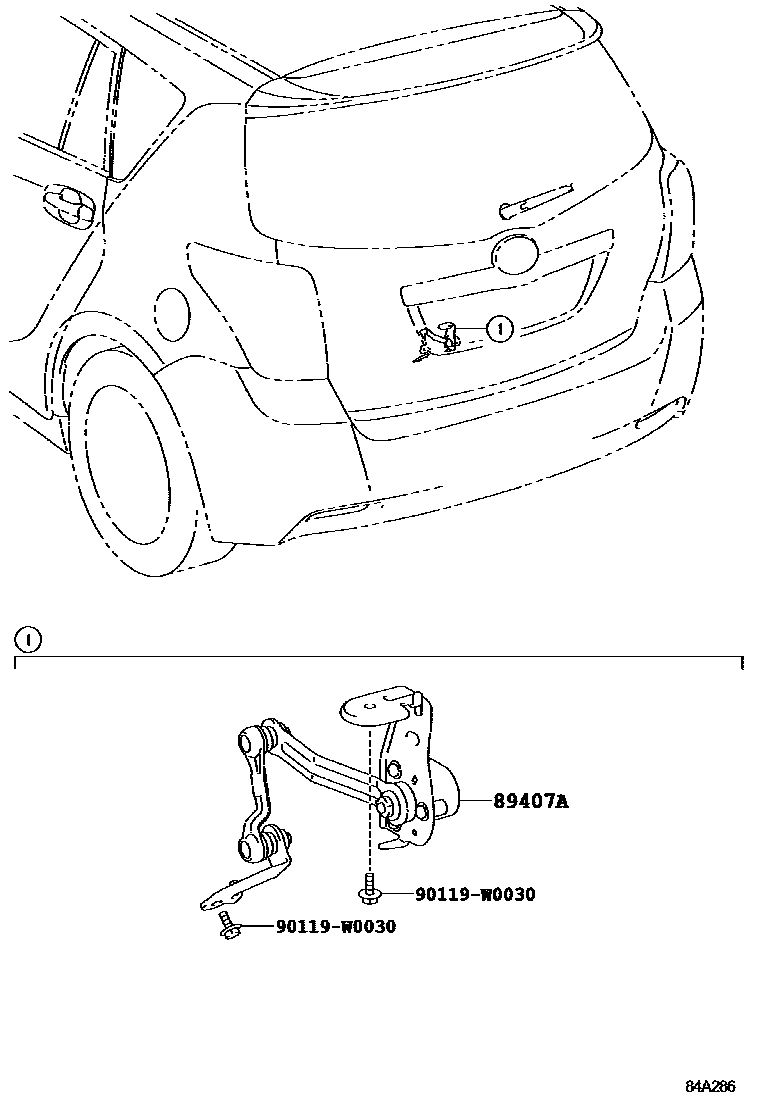 1

1

89407A

90119-W0030

90119-W0030

84A286