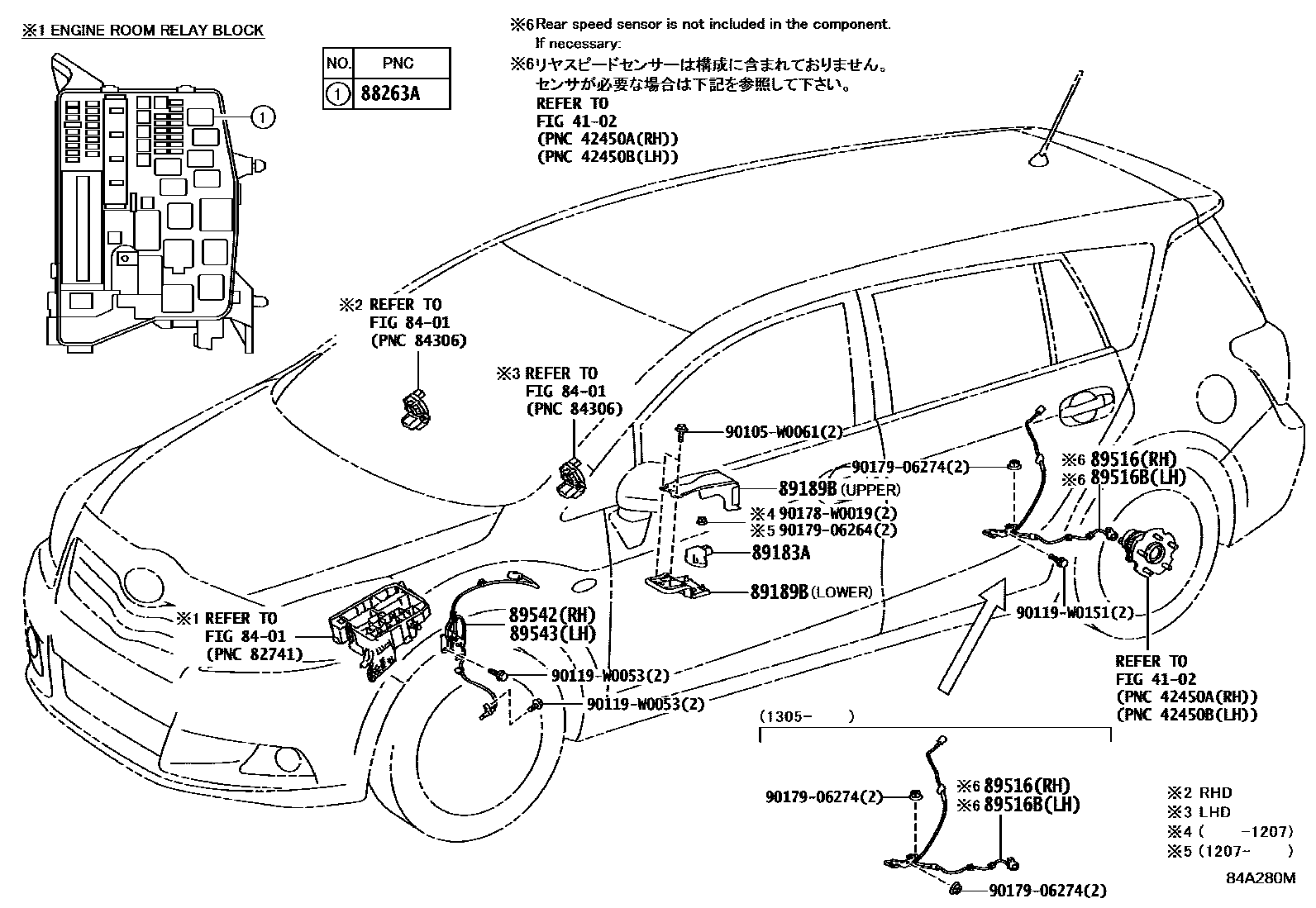 ※1 ENGINE ROOM RELAY BLOCK

| NO. | PNC |
|---|---|
| 1 | 88263A |

1

※6 Rear speed sensor is not included in the component.
If necessary:
※6 リヤスピードセンサーは構成に含まれておりません。
センサが必要な場合は下記を参照して下さい。
REFER TO
FIG 41-02
(PNC 42450A(RH))
(PNC 42450B(LH))

※2 REFER TO
FIG 84-01
(PNC 84306)

※3 REFER TO
FIG 84-01
(PNC 84306)

90105-W0061(2)
90179-06274(2)
89189B (UPPER)
※4 90178-W0019(2)
※5 90179-06264(2)
89183A
89189B (LOWER)
※6 89516(RH)
※6 89516B(LH)
90119-W0151(2)

REFER TO
FIG 41-02
(PNC 42450A(RH))
(PNC 42450B(LH))

※1 REFER TO
FIG 84-01
(PNC 82741)

89542(RH)
89543(LH)
90119-W0053(2)
90119-W0053(2)

(1305- )
90179-06274(2)
※6 89516(RH)
※6 89516B(LH)
90179-06274(2)

※2 RHD
※3 LHD
※4 ( -1207)
※5 (1207- )

84A280M