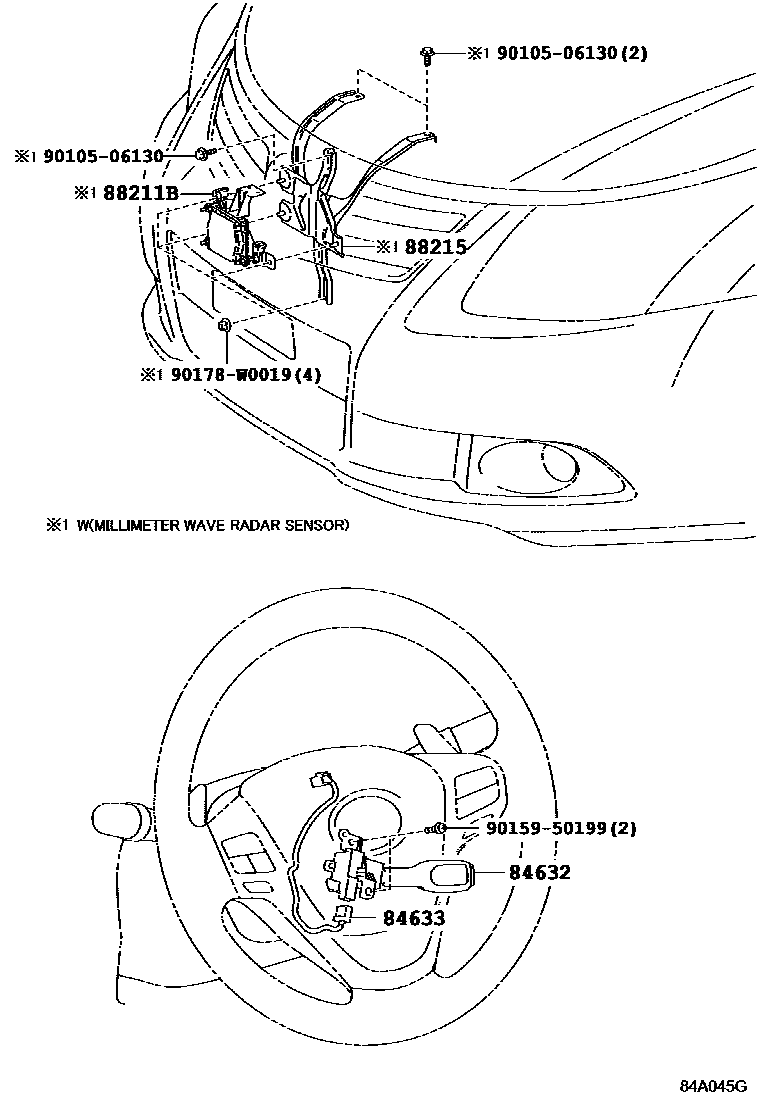 ※1 90105-06130(2)

※1 90105-06130

※1 88211B

※1 88215

※1 90178-W0019(4)

※1 W(MILLIMETER WAVE RADAR SENSOR)

90159-50199(2)

84632

84633

84A045G