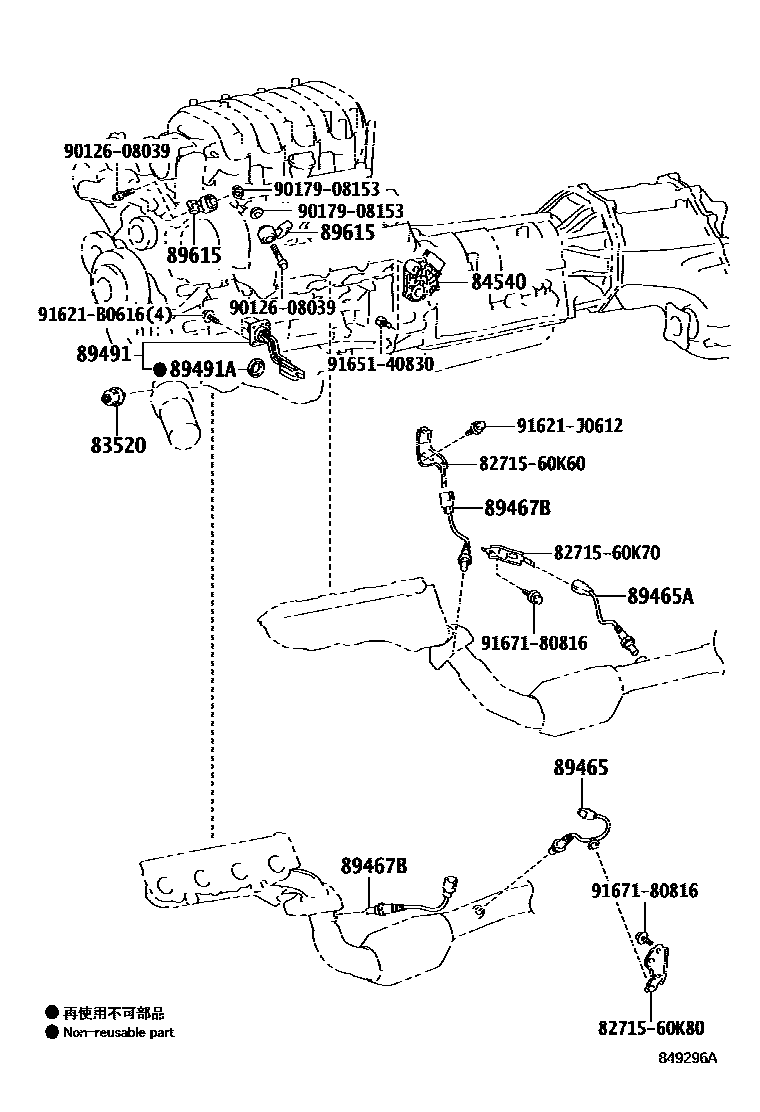 90126-08039
90179-08153
90179-08153
89615
89615
84540
90126-08039
91621-B0616(4)
89491
● 89491A
91651-40830
83520
91621-J0612
82715-60K60
89467B
82715-60K70
89465A
91671-80816
89465
89467B
91671-80816
82715-60K80
● 再使用不可部品
● Non-reusable part
849296A