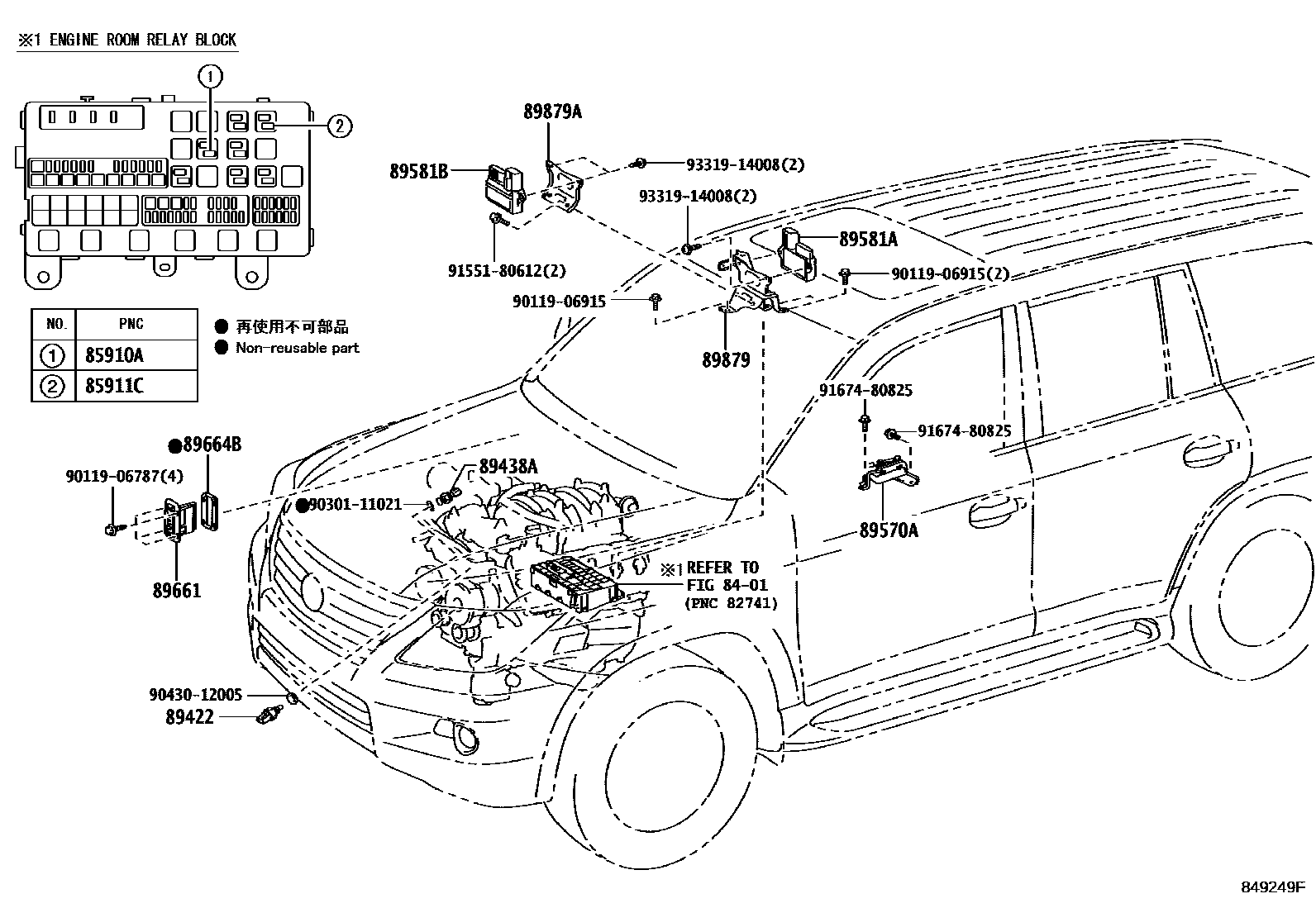 ※1 ENGINE ROOM RELAY BLOCK

①

②

| NO. | PNC |
|---|---|
| ① | 85910A |
| ② | 85911C |

● 再使用不可部品
● Non-reusable part

89879A

89581B

93319-14008(2)

93319-14008(2)

89581A

91551-80612(2)

90119-06915(2)

90119-06915

89879

91674-80825

91674-80825

●89664B

90119-06787(4)

89438A

●90301-11021

89570A

89661

※1 REFER TO FIG 84-01 (PNC 82741)

90430-12005

89422

849249F