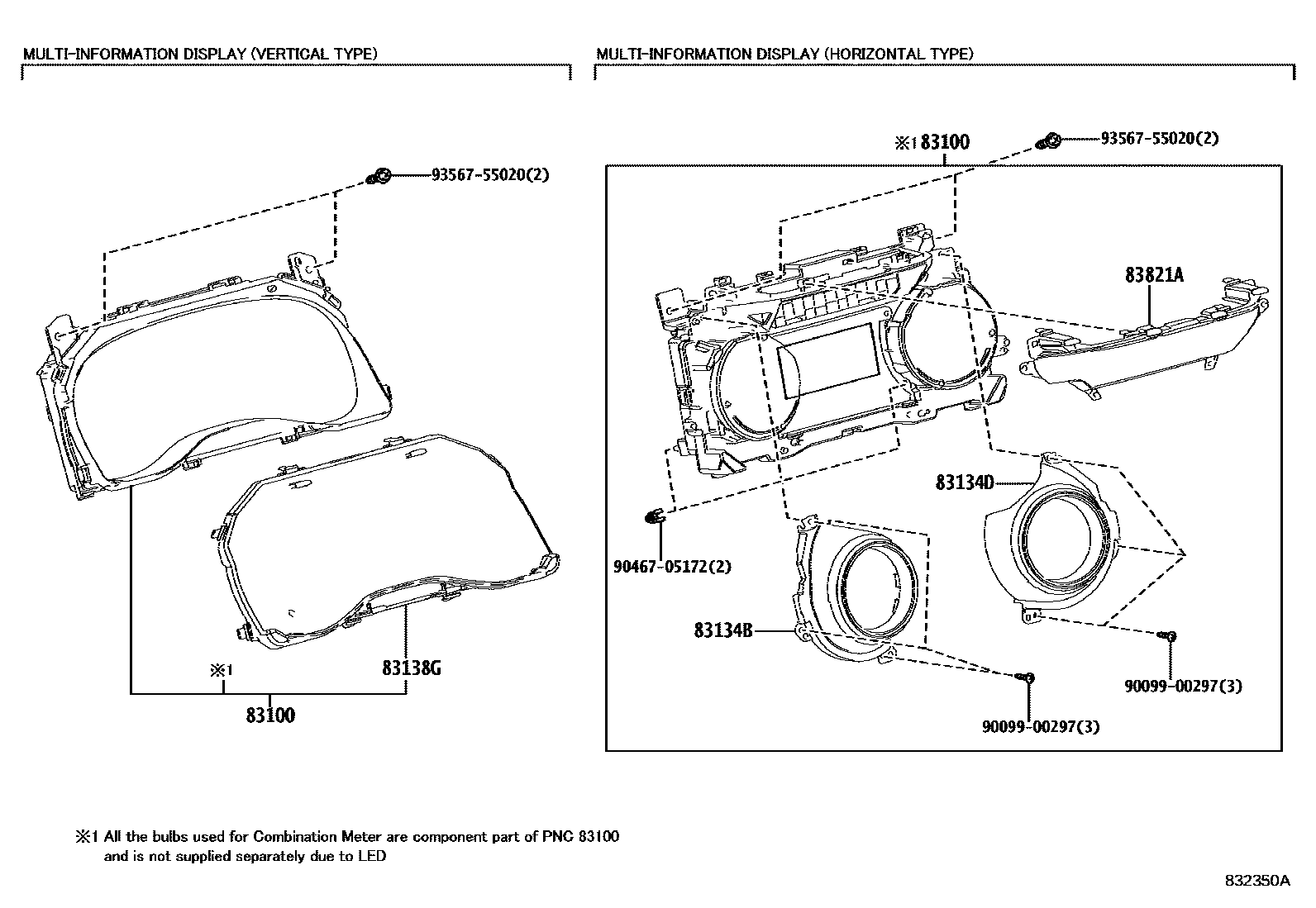 MULTI-INFORMATION DISPLAY (VERTICAL TYPE)

93567-55020(2)

※1

83138G

83100

MULTI-INFORMATION DISPLAY (HORIZONTAL TYPE)

※1 83100

93567-55020(2)

83821A

83134D

90467-05172(2)

83134B

90099-00297(3)

90099-00297(3)

※1 All the bulbs used for Combination Meter are component part of PNC 83100 and is not supplied separately due to LED

832350A