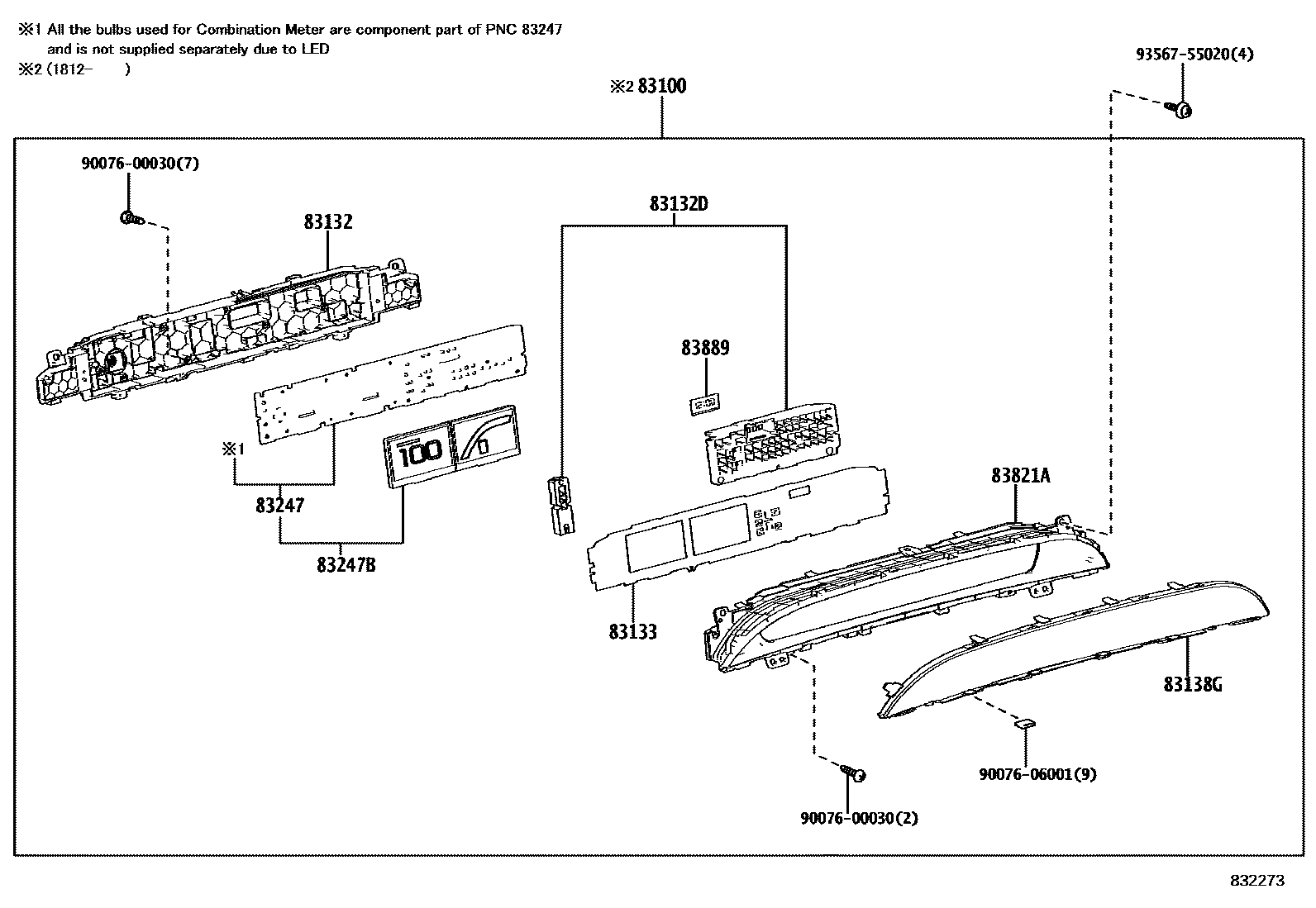 ※1 All the bulbs used for Combination Meter are component part of PNC 83247
and is not supplied separately due to LED
※2 (1812-　　)

※2 83100

93567-55020(4)

90076-00030(7)

83132

83132D

83889

※1

83247

83247B

100

0

83133

83821A

83138G

90076-06001(9)

90076-00030(2)

832273