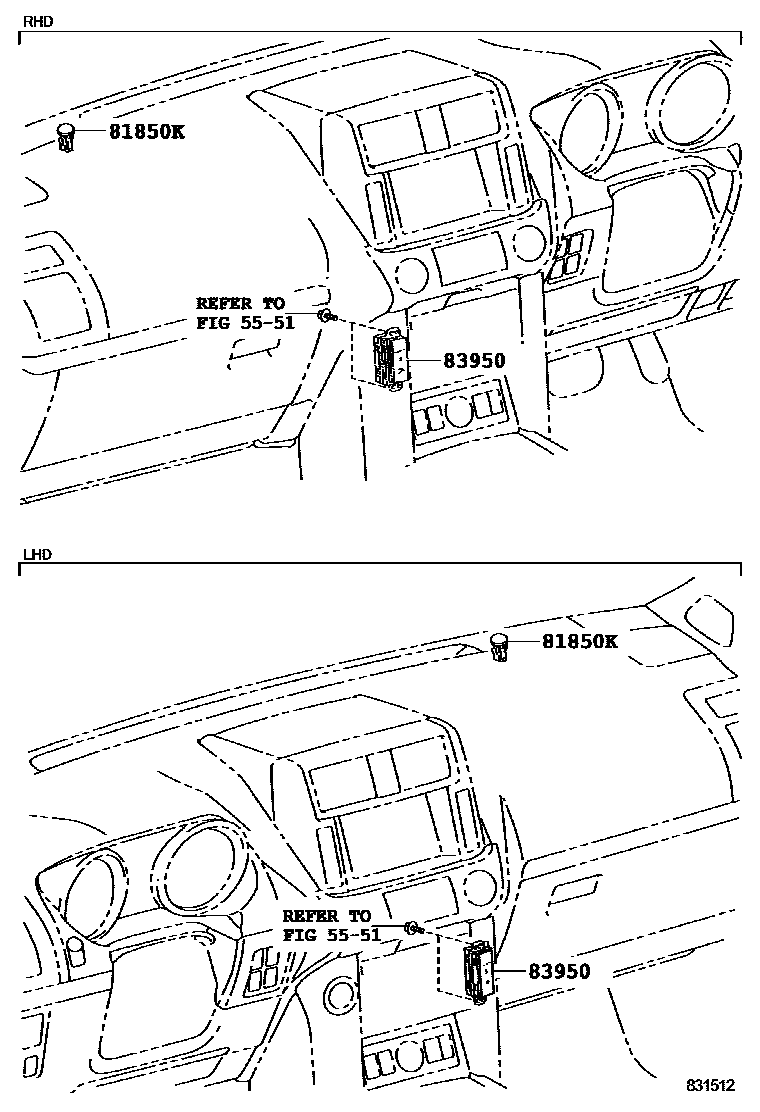 RHD

81850K

REFER TO
FIG 55-51

83950

LHD

81850K

REFER TO
FIG 55-51

83950

831512