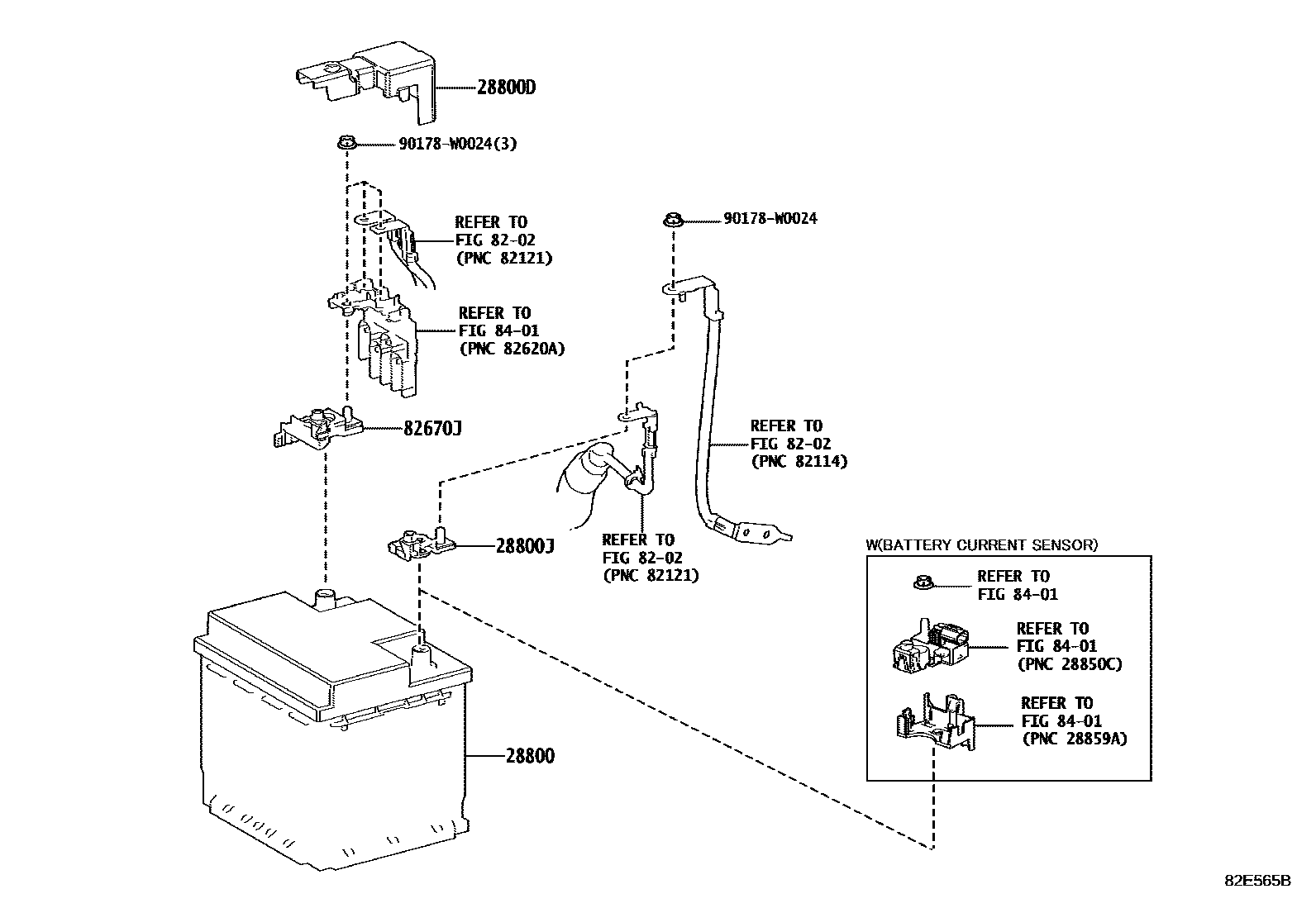 28800D

90178-W0024(3)

REFER TO
FIG 82-02
(PNC 82121)

90178-W0024

REFER TO
FIG 84-01
(PNC 82620A)

82670J

REFER TO
FIG 82-02
(PNC 82114)

28800J

REFER TO
FIG 82-02
(PNC 82121)

W(BATTERY CURRENT SENSOR)

REFER TO
FIG 84-01

REFER TO
FIG 84-01
(PNC 28850C)

REFER TO
FIG 84-01
(PNC 28859A)

28800

82E565B