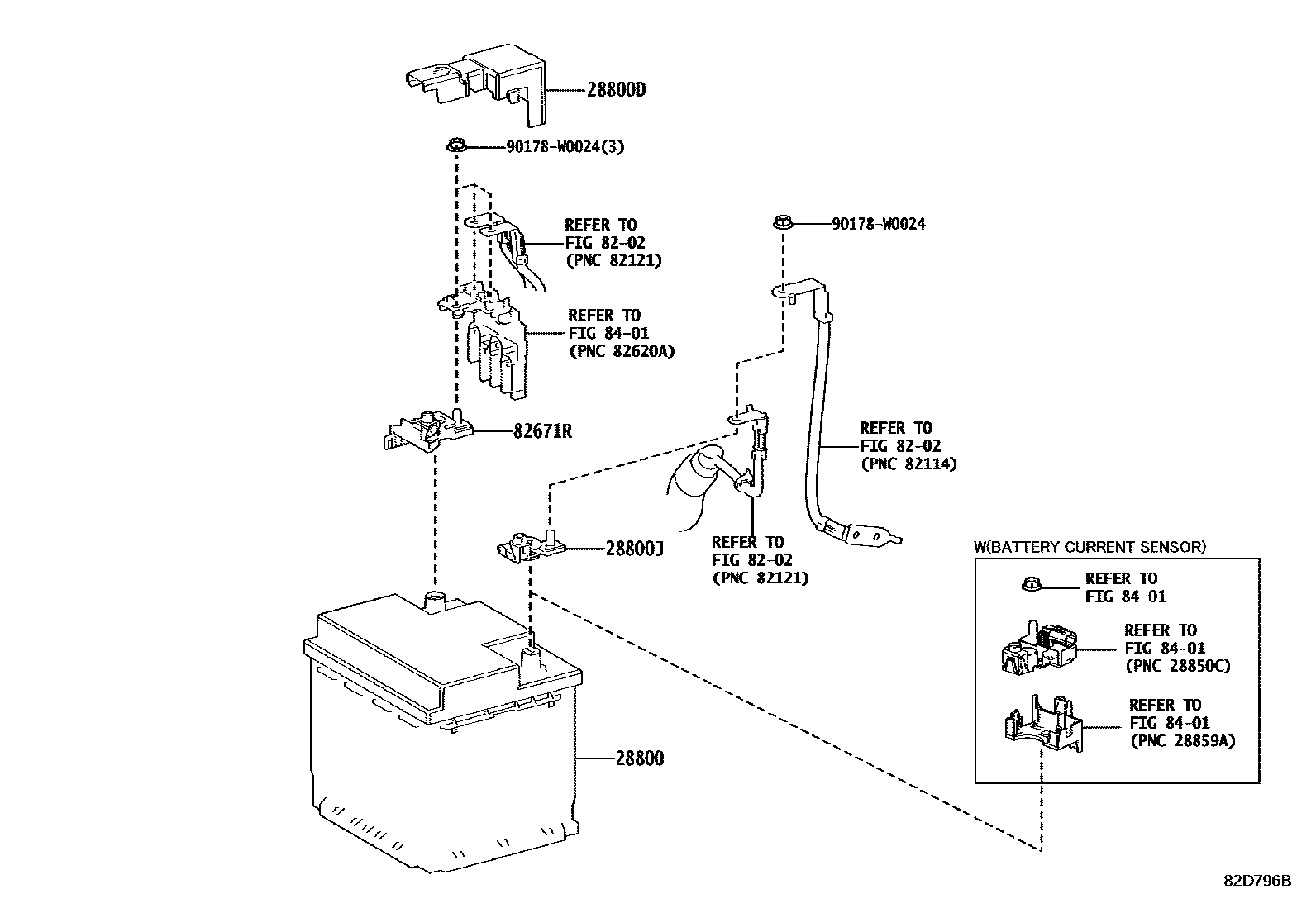 28800D

90178-W0024(3)

REFER TO
FIG 82-02
(PNC 82121)

90178-W0024

REFER TO
FIG 84-01
(PNC 82620A)

82671R

REFER TO
FIG 82-02
(PNC 82114)

28800J

REFER TO
FIG 82-02
(PNC 82121)

W(BATTERY CURRENT SENSOR)

REFER TO
FIG 84-01

REFER TO
FIG 84-01
(PNC 28850C)

REFER TO
FIG 84-01
(PNC 28859A)

28800

82D796B