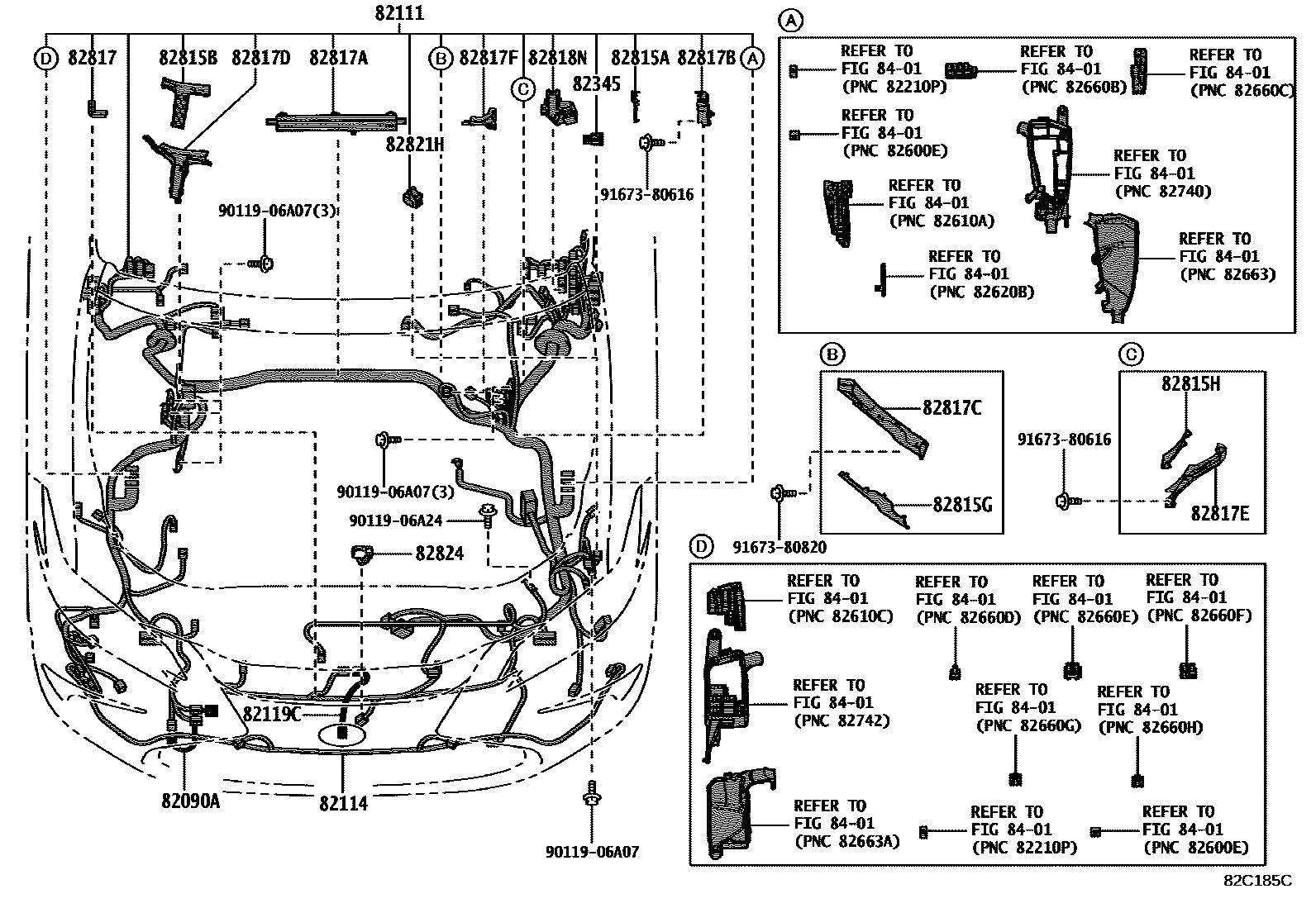 82111

D 82817 82815B 82817D 82817A B 82817F 82818N 82815A 82817B A

C 82345

82821H

91673-80616

90119-06A07(3)

90119-06A07(3)

90119-06A24

82824

82119C

82090A

82114

90119-06A07

A

REFER TO FIG 84-01 (PNC 82210P)

REFER TO FIG 84-01 (PNC 82660B)

REFER TO FIG 84-01 (PNC 82660C)

REFER TO FIG 84-01 (PNC 82600E)

REFER TO FIG 84-01 (PNC 82740)

REFER TO FIG 84-01 (PNC 82610A)

REFER TO FIG 84-01 (PNC 82663)

REFER TO FIG 84-01 (PNC 82620B)

B

82817C

82815G

91673-80820

C

82815H

91673-80616

82817E

D

REFER TO FIG 84-01 (PNC 82610C)

REFER TO FIG 84-01 (PNC 82660D)

REFER TO FIG 84-01 (PNC 82660E)

REFER TO FIG 84-01 (PNC 82660F)

REFER TO FIG 84-01 (PNC 82742)

REFER TO FIG 84-01 (PNC 82660G)

REFER TO FIG 84-01 (PNC 82660H)

REFER TO FIG 84-01 (PNC 82663A)

REFER TO FIG 84-01 (PNC 82210P)

REFER TO FIG 84-01 (PNC 82600E)

82C185C