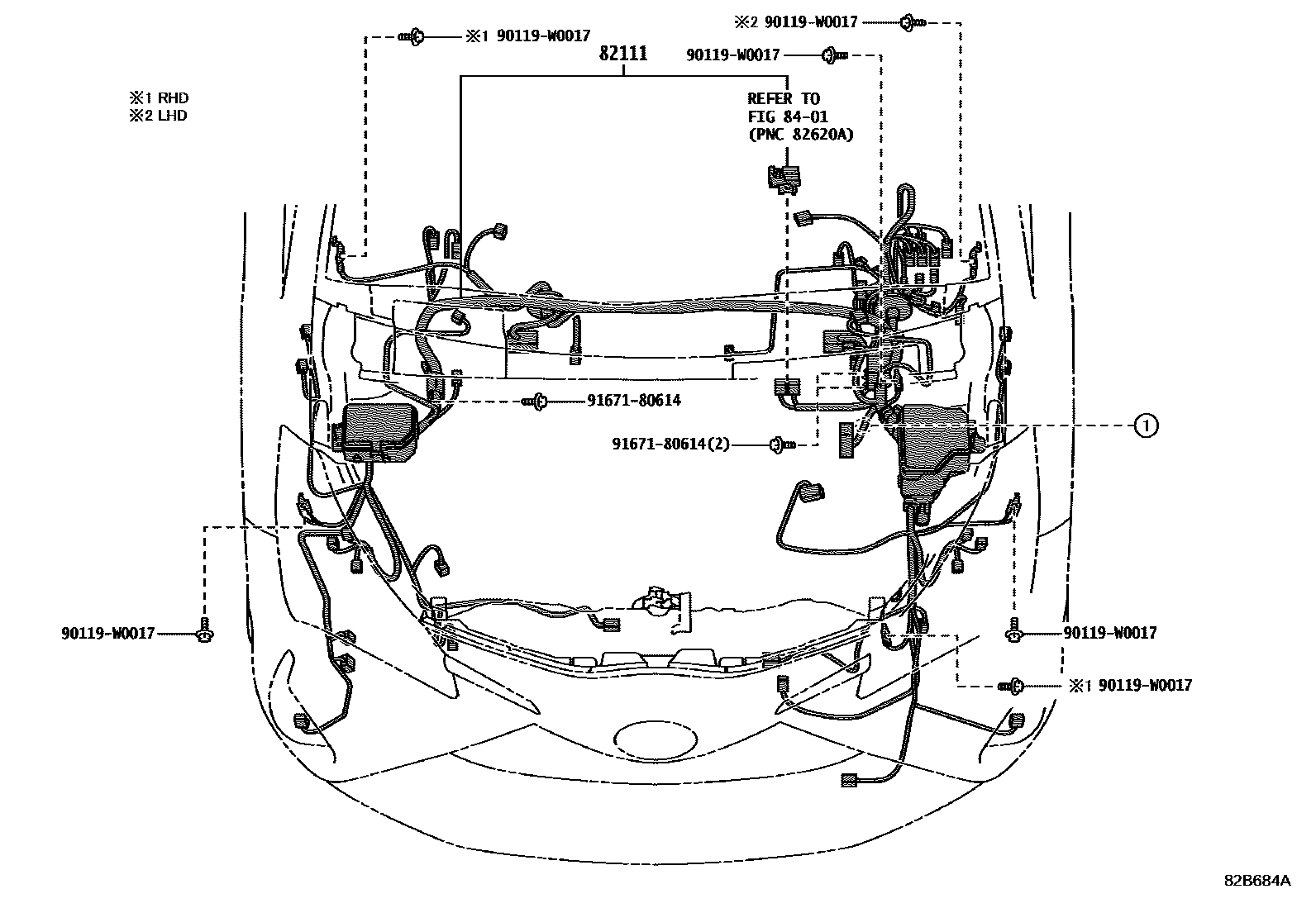 ※1 90119-W0017

※2 90119-W0017

82111

90119-W0017

※1 RHD
※2 LHD

REFER TO
FIG 84-01
(PNC 82620A)

91671-80614

91671-80614(2)

①

90119-W0017

90119-W0017

※1 90119-W0017

82B684A