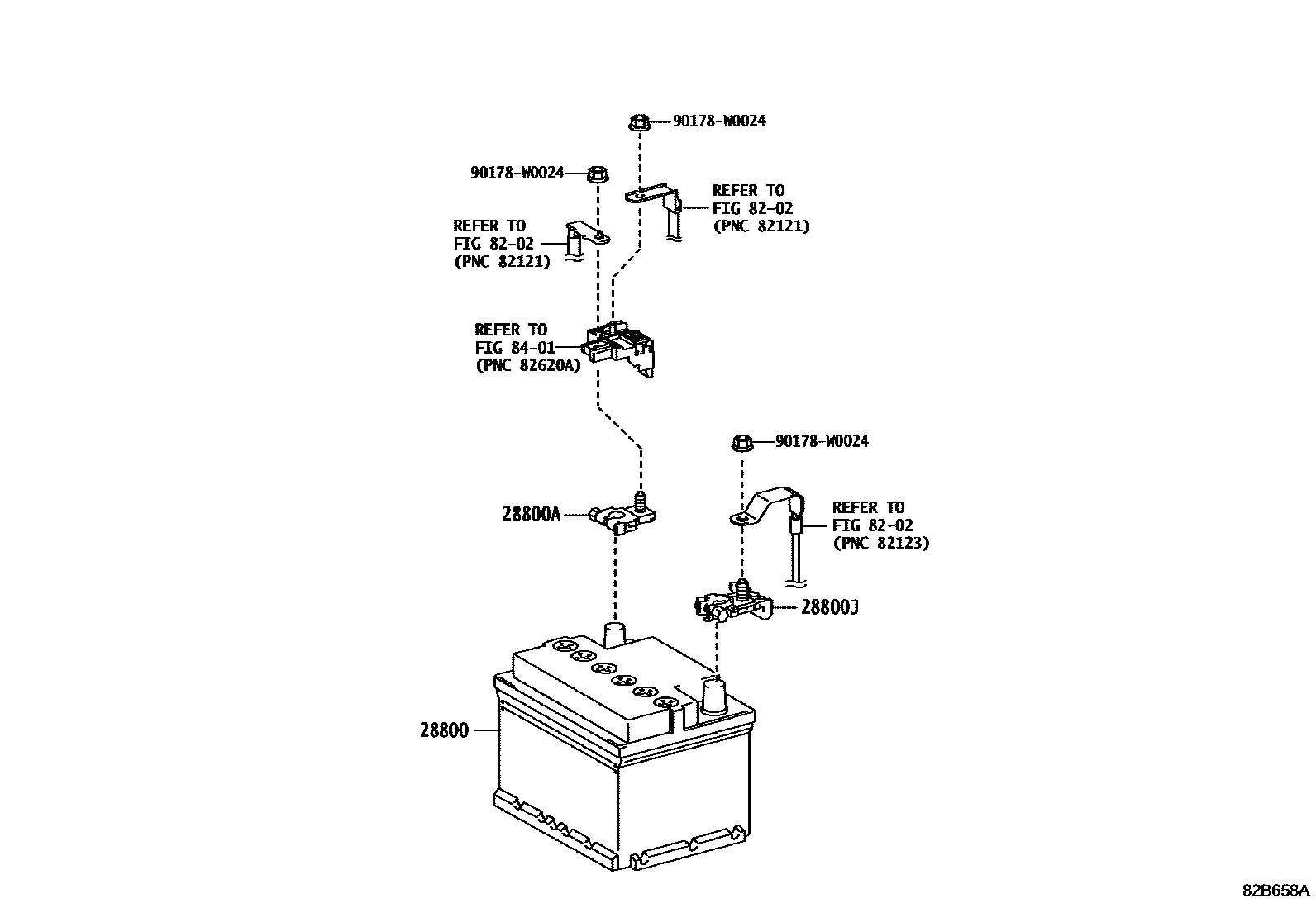 90178-W0024

90178-W0024

REFER TO
FIG 82-02
(PNC 82121)

REFER TO
FIG 82-02
(PNC 82121)

REFER TO
FIG 84-01
(PNC 82620A)

90178-W0024

28800A

REFER TO
FIG 82-02
(PNC 82123)

28800J

28800

82B658A