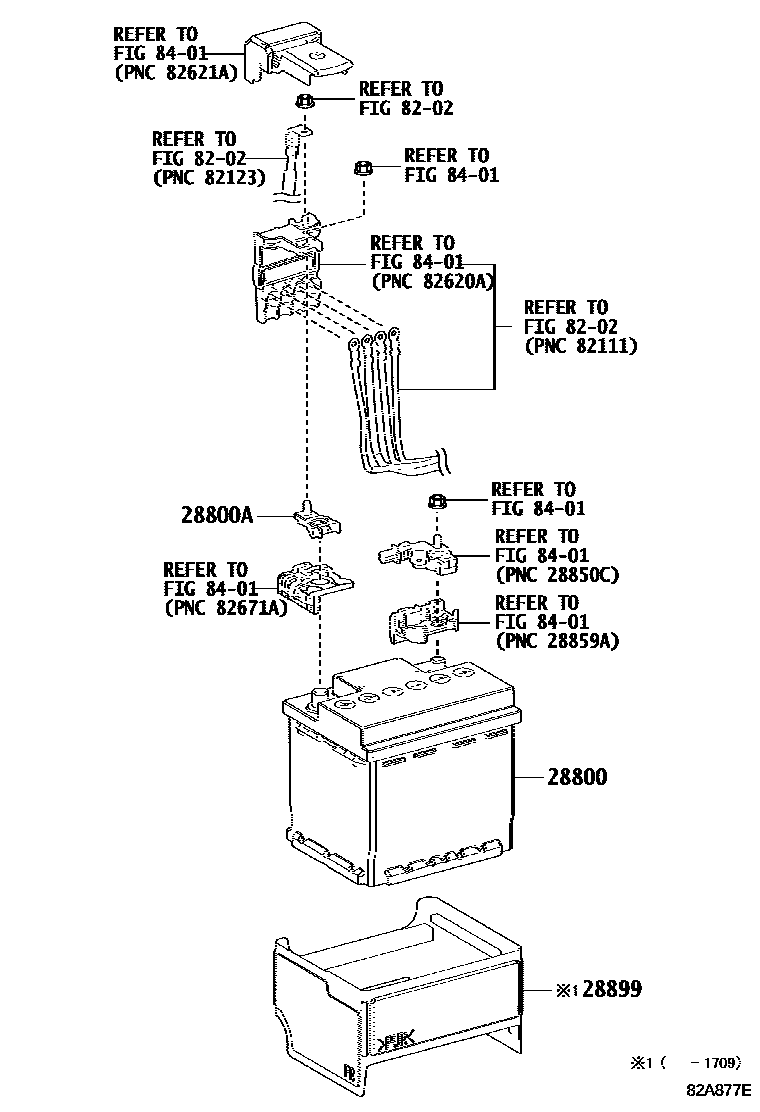 REFER TO
FIG 84-01
(PNC 82621A)

REFER TO
FIG 82-02

REFER TO
FIG 82-02
(PNC 82123)

REFER TO
FIG 84-01

REFER TO
FIG 84-01
(PNC 82620A)

REFER TO
FIG 82-02
(PNC 82111)

28800A

REFER TO
FIG 84-01

REFER TO
FIG 84-01
(PNC 28850C)

REFER TO
FIG 84-01
(PNC 82671A)

REFER TO
FIG 84-01
(PNC 28859A)

28800

※1 28899

※1 (   -1709)

82A877E