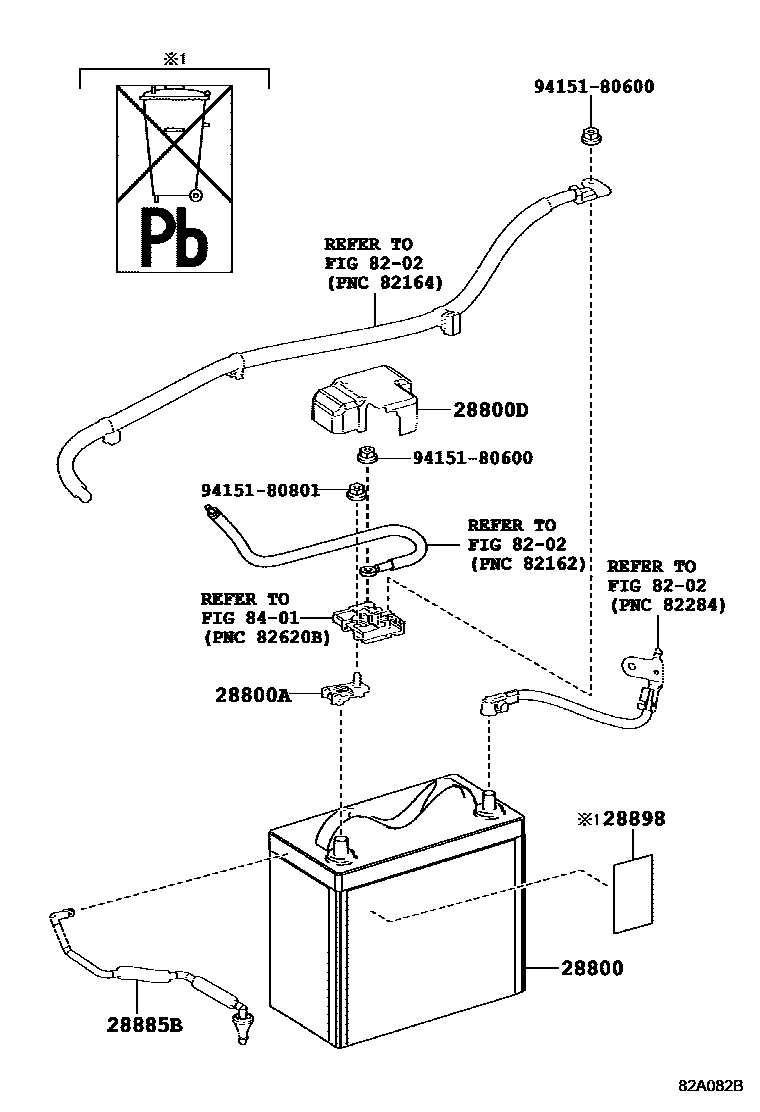 ※1

Pb

94151-80600

REFER TO
FIG 82-02
(PNC 82164)

28800D

94151-80600

94151-80801

REFER TO
FIG 82-02
(PNC 82162)

REFER TO
FIG 82-02
(PNC 82284)

REFER TO
FIG 84-01
(PNC 82620B)

28800A

※1 28898

28800

28885B

82A082B