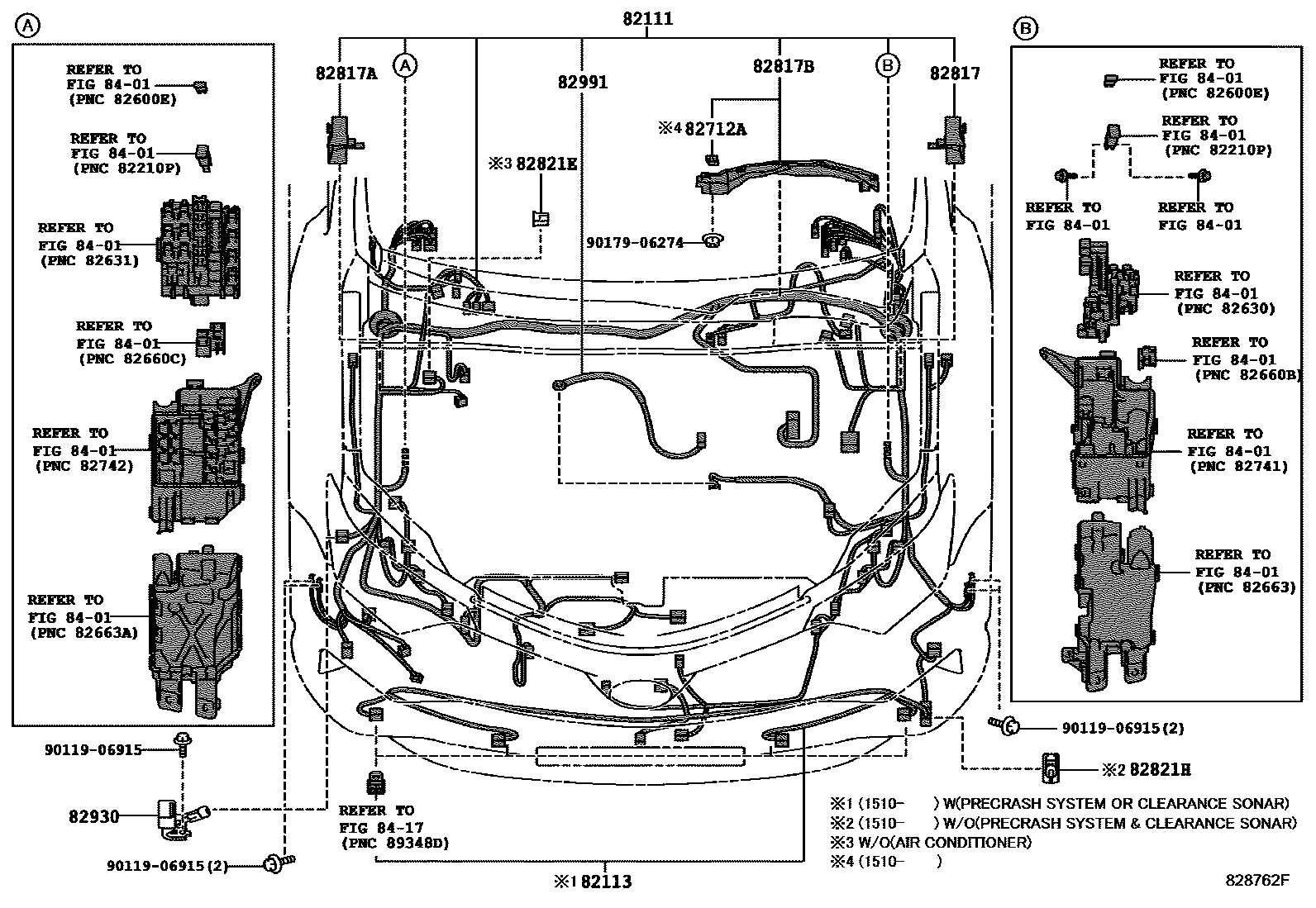 A

REFER TO FIG 84-01 (PNC 82600E)

REFER TO FIG 84-01 (PNC 82210P)

REFER TO FIG 84-01 (PNC 82631)

REFER TO FIG 84-01 (PNC 82660C)

REFER TO FIG 84-01 (PNC 82742)

REFER TO FIG 84-01 (PNC 82663A)

90119-06915

82930

90119-06915(2)

82111

82817A

A

82991

82817B

B

82817

※4 82712A

※3 82821E

90179-06274

REFER TO FIG 84-17 (PNC 89348D)

※1 82113

B

REFER TO FIG 84-01 (PNC 82600E)

REFER TO FIG 84-01 (PNC 82210P)

REFER TO FIG 84-01

REFER TO FIG 84-01

REFER TO FIG 84-01 (PNC 82630)

REFER TO FIG 84-01 (PNC 82660B)

REFER TO FIG 84-01 (PNC 82741)

REFER TO FIG 84-01 (PNC 82663)

90119-06915(2)

※2 82821H

※1 (1510- ) W(PRECRASH SYSTEM OR CLEARANCE SONAR)
※2 (1510- ) W/O(PRECRASH SYSTEM & CLEARANCE SONAR)
※3 W/O(AIR CONDITIONER)
※4 (1510- )

828762F