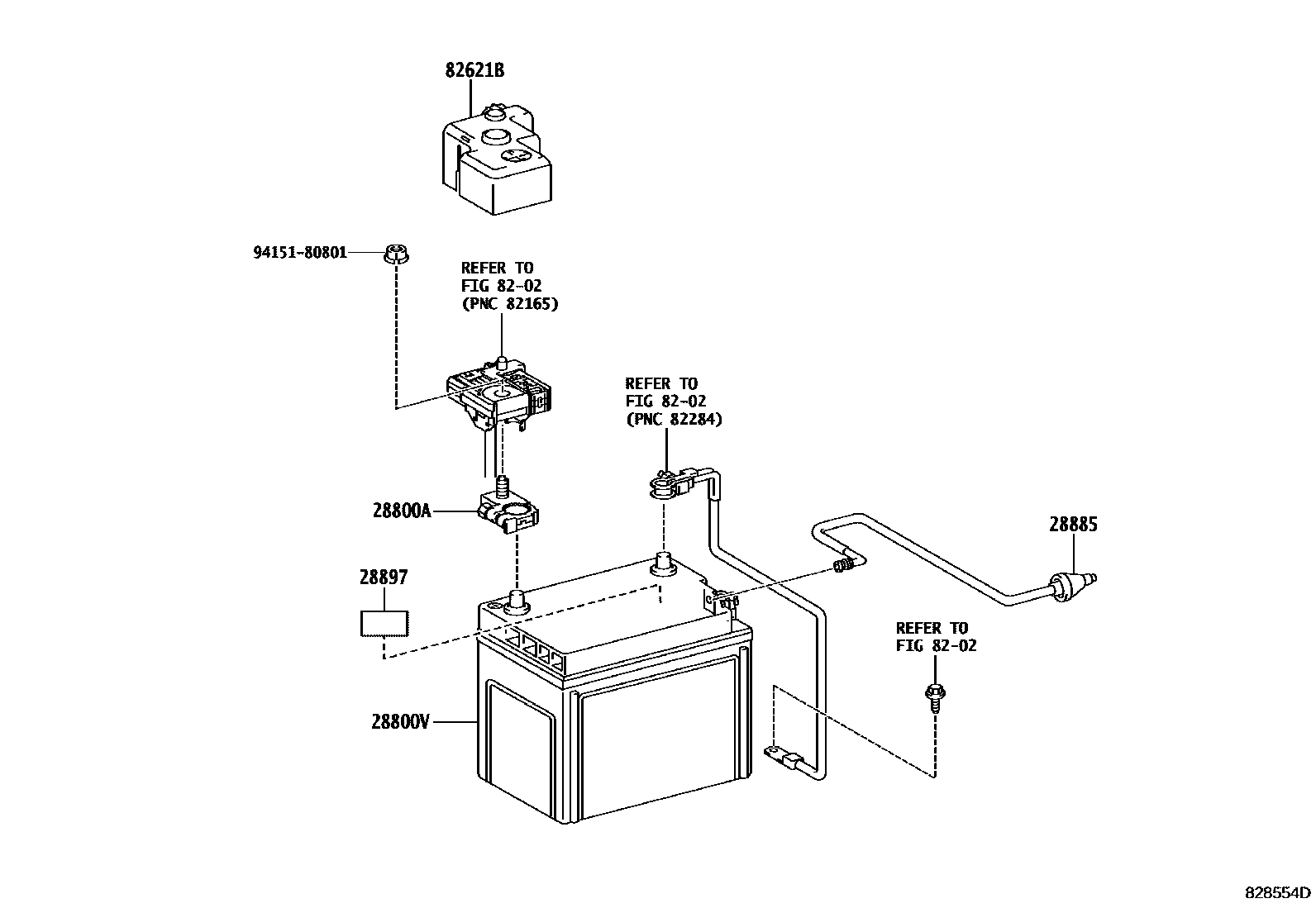 82621B

94151-80801

REFER TO
FIG 82-02
(PNC 82165)

REFER TO
FIG 82-02
(PNC 82284)

28800A

28885

28897

REFER TO
FIG 82-02

28800V

828554D