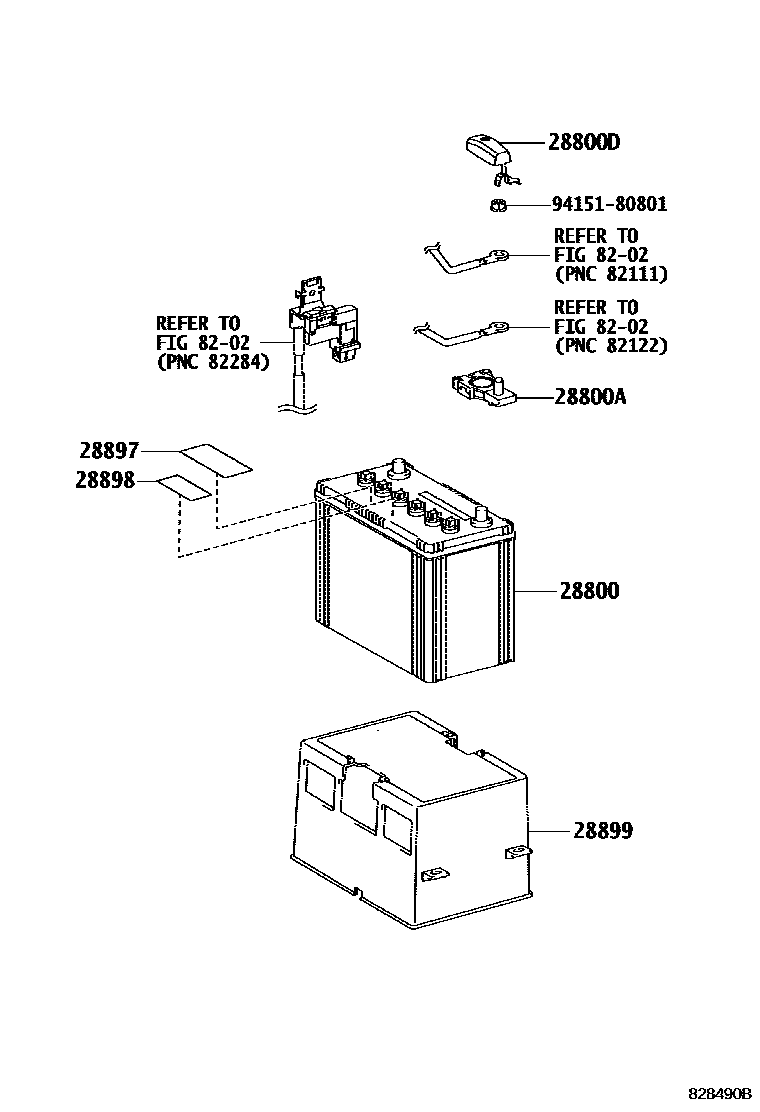 28800D

94151-80801

REFER TO FIG 82-02 (PNC 82111)

REFER TO FIG 82-02 (PNC 82284)

REFER TO FIG 82-02 (PNC 82122)

28800A

28897

28898

28800

28899

828490B