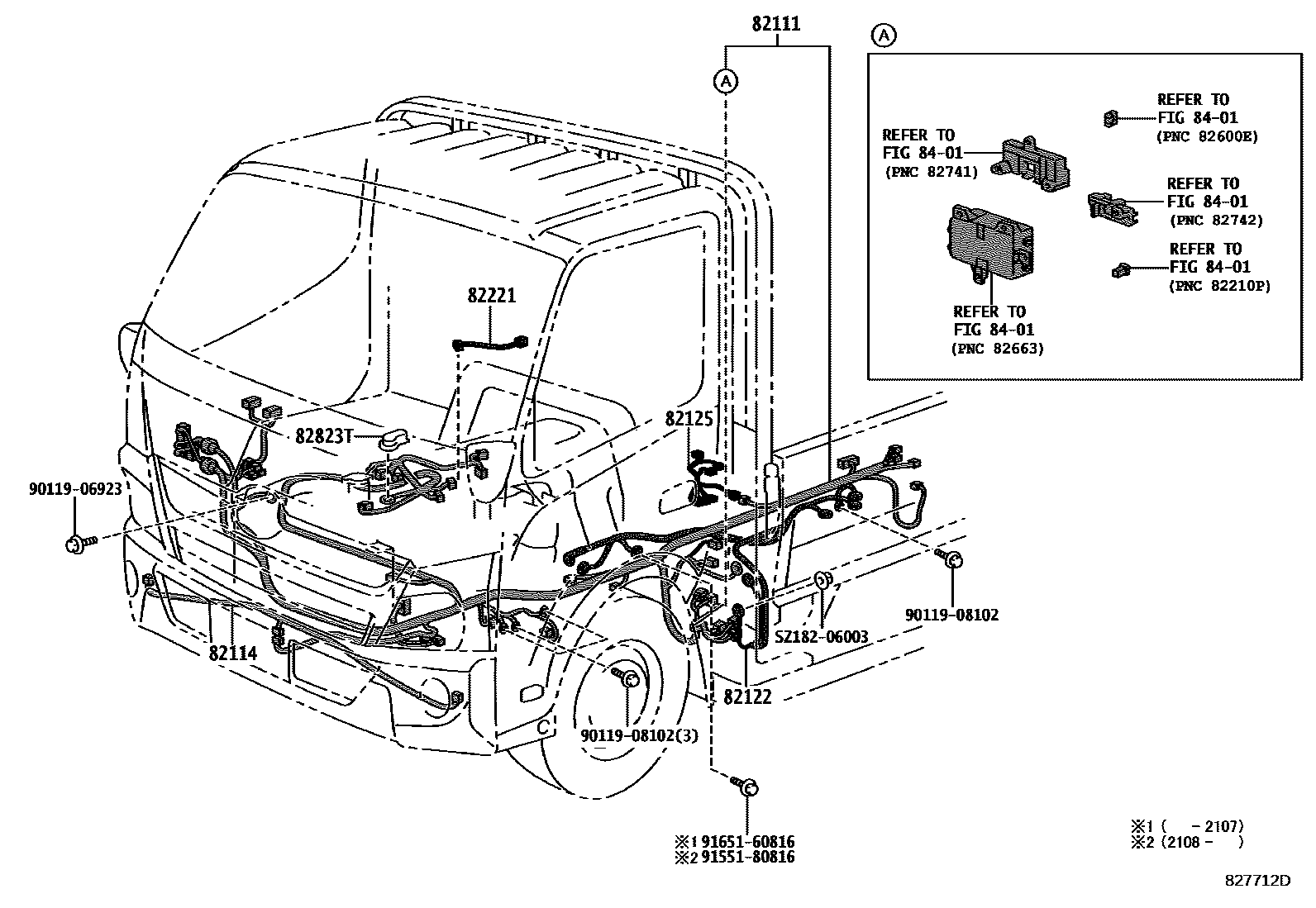 82111

A

A

REFER TO
FIG 84-01
(PNC 82600E)

REFER TO
FIG 84-01
(PNC 82741)

REFER TO
FIG 84-01
(PNC 82742)

REFER TO
FIG 84-01
(PNC 82210P)

REFER TO
FIG 84-01
(PNC 82663)

82221

82823T

82125

90119-06923

90119-08102

SZ182-06003

82114

82122

90119-08102(3)

※1 91651-60816
※2 91551-80816

※1 (　 -2107)
※2 (2108- 　)

827712D