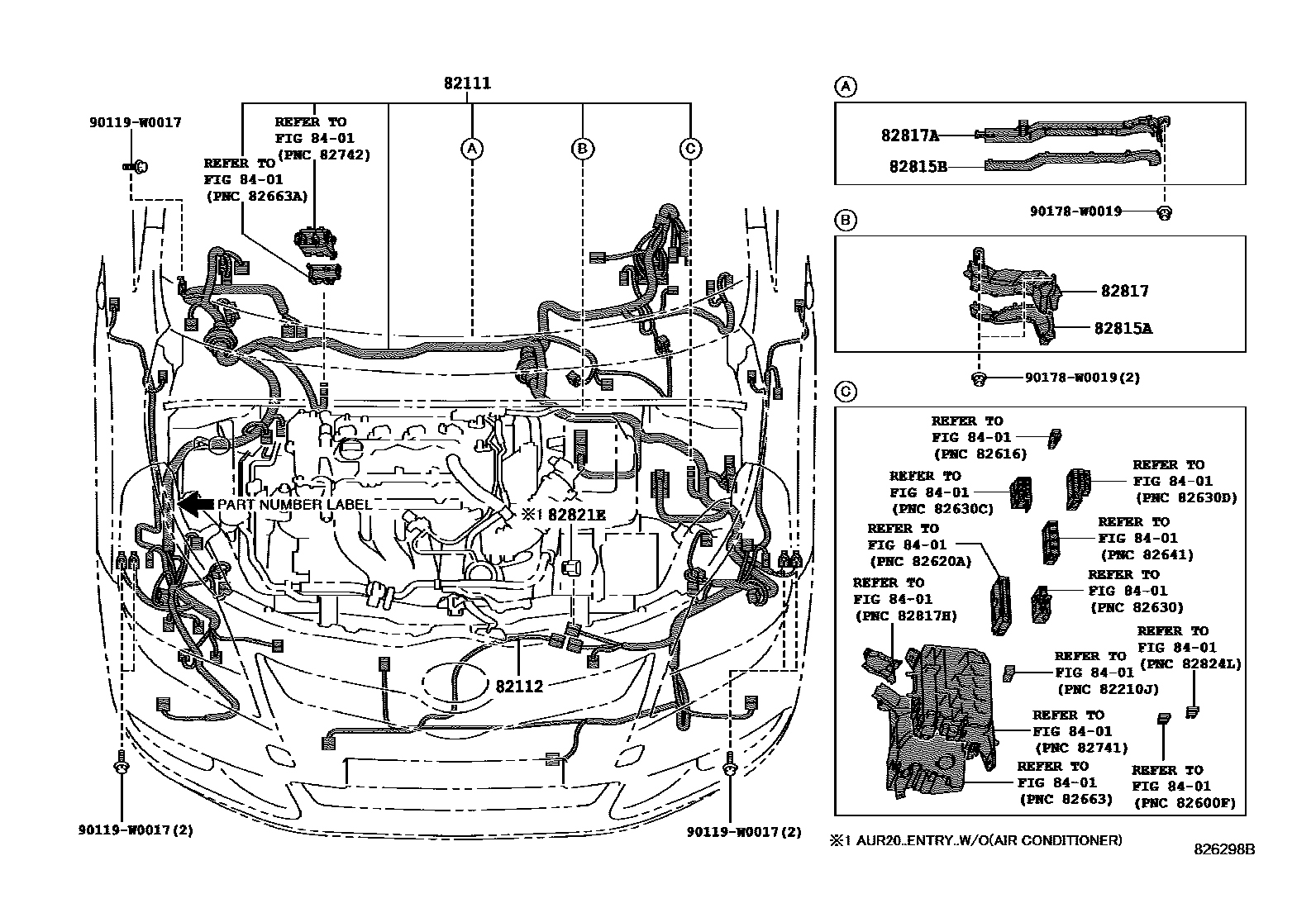 82111

90119-W0017

REFER TO
FIG 84-01
(PNC 82742)

REFER TO
FIG 84-01
(PNC 82663A)

A

B

C

PART NUMBER LABEL

※1 82821E

82112

90119-W0017(2)

90119-W0017(2)

A

82817A

82815B

90178-W0019

B

82817

82815A

90178-W0019(2)

C

REFER TO
FIG 84-01
(PNC 82616)

REFER TO
FIG 84-01
(PNC 82630C)

REFER TO
FIG 84-01
(PNC 82630D)

REFER TO
FIG 84-01
(PNC 82620A)

REFER TO
FIG 84-01
(PNC 82641)

REFER TO
FIG 84-01
(PNC 82817H)

REFER TO
FIG 84-01
(PNC 82630)

REFER TO
FIG 84-01
(PNC 82824L)

REFER TO
FIG 84-01
(PNC 82210J)

REFER TO
FIG 84-01
(PNC 82741)

REFER TO
FIG 84-01
(PNC 82663)

REFER TO
FIG 84-01
(PNC 82600F)

※1 AUR20..ENTRY..W/O(AIR CONDITIONER)

826298B