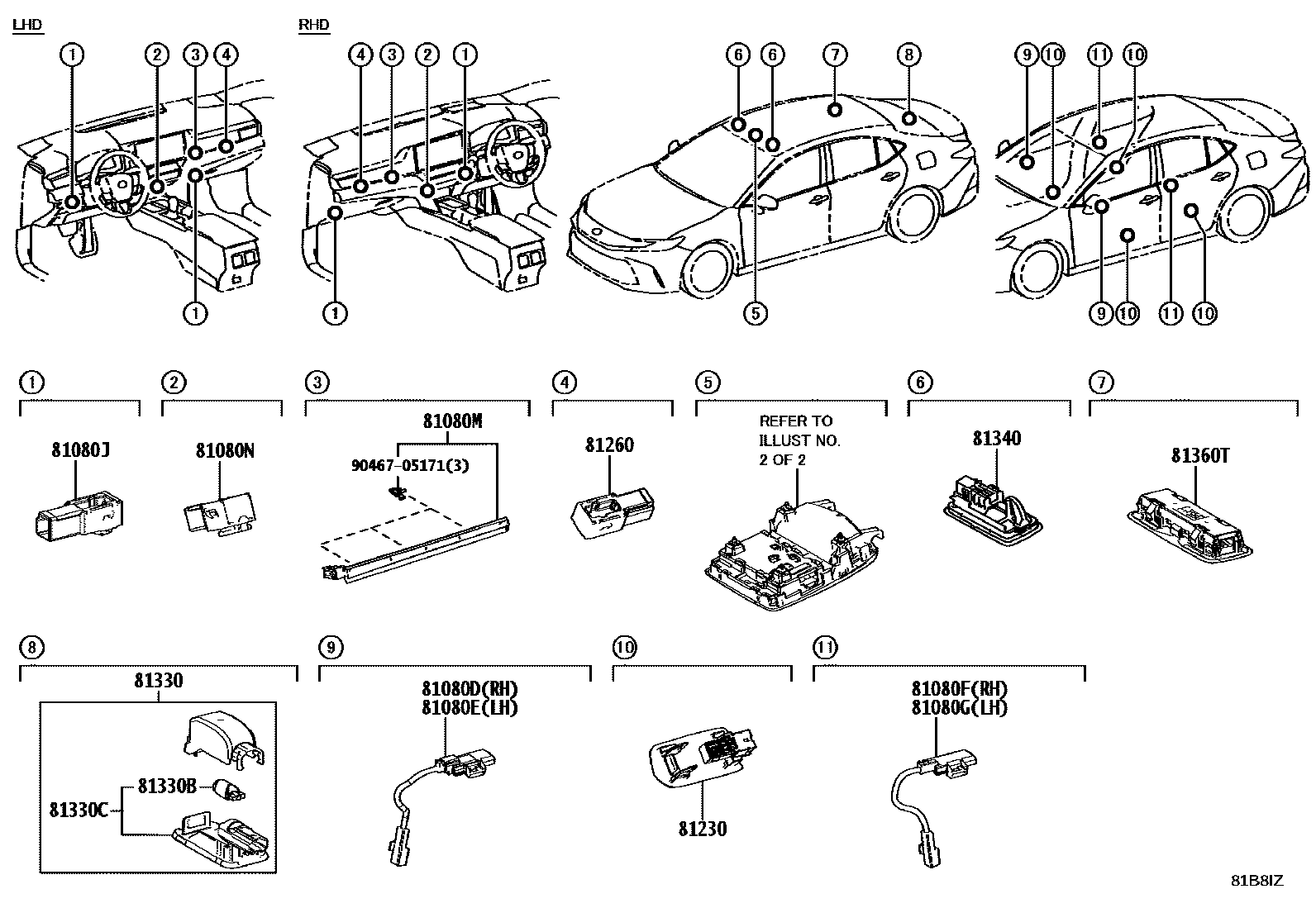 LHD

1 2 3 4

1

RHD

4 3 2 1

1

6 6 7 8

5

9 10 11 10

9 10 11 10

1

81080J

2

81080N

3

81080M

90467-05171(3)

4

81260

5

REFER TO ILLUST NO. 2 OF 2

6

81340

7

81360T

8

81330

81330B

81330C

9

81080D(RH)
81080E(LH)

10

81230

11

81080F(RH)
81080G(LH)

81B8IZ