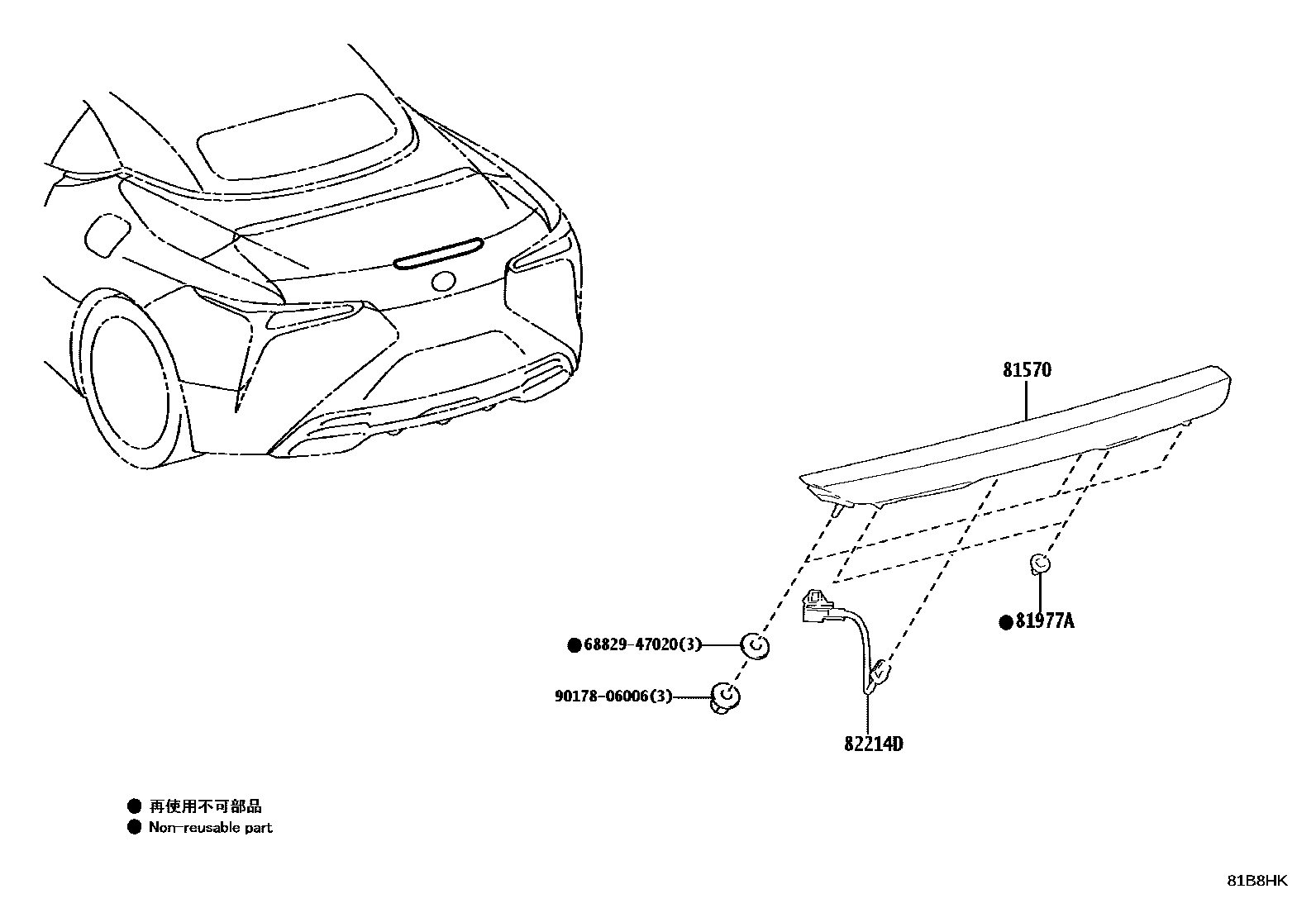 81570

●81977A

●68829-47020(3)

90178-06006(3)

82214D

● 再使用不可部品
● Non-reusable part

81B8HK