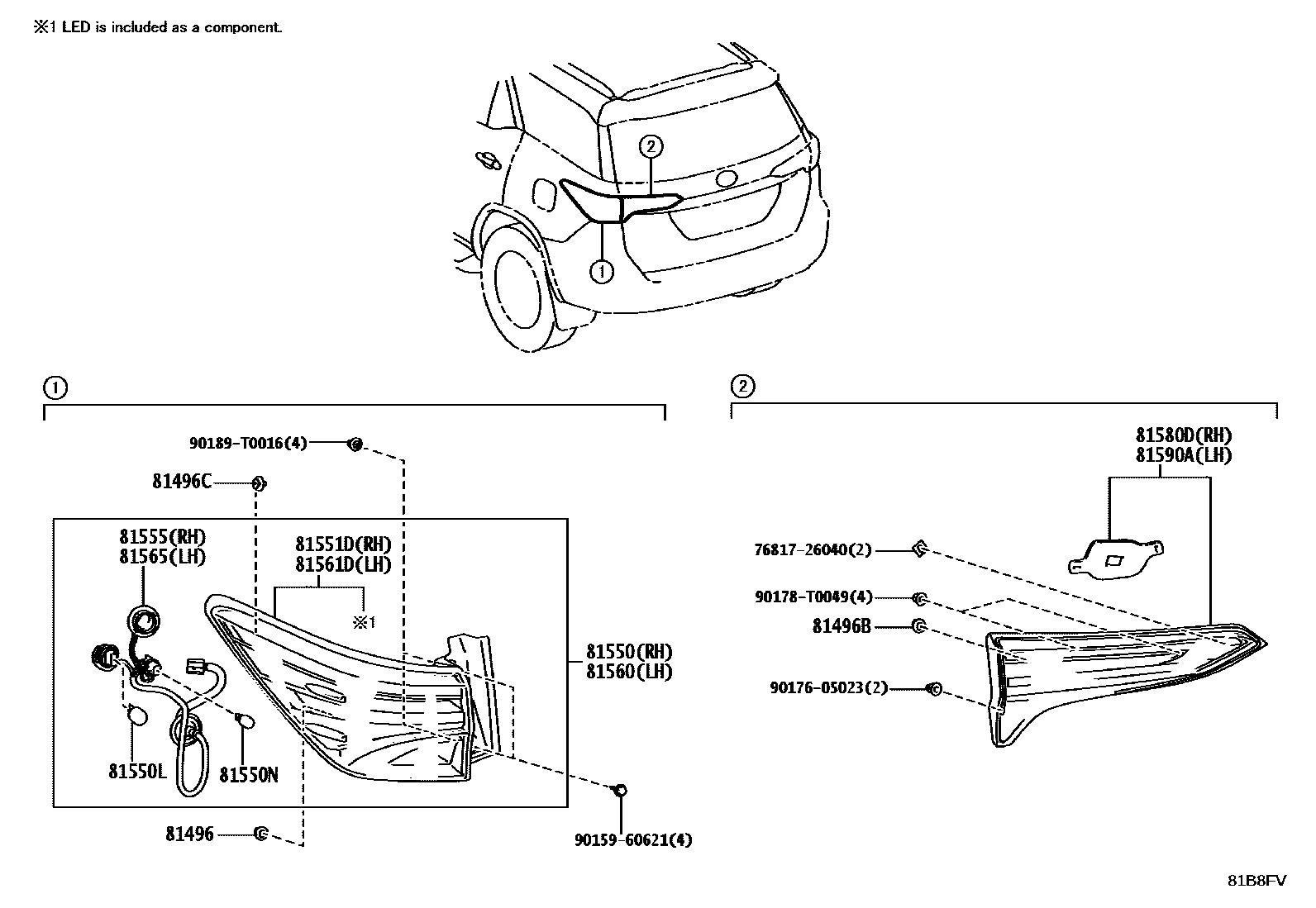 ※1 LED is included as a component.

2

1

1

90189-T0016(4)

81496C

81555(RH)
81565(LH)

81551D(RH)
81561D(LH)

※1

81550(RH)
81560(LH)

81550L

81550N

81496

90159-60621(4)

2

81580D(RH)
81590A(LH)

76817-26040(2)

90178-T0049(4)

81496B

90176-05023(2)

81B8FV