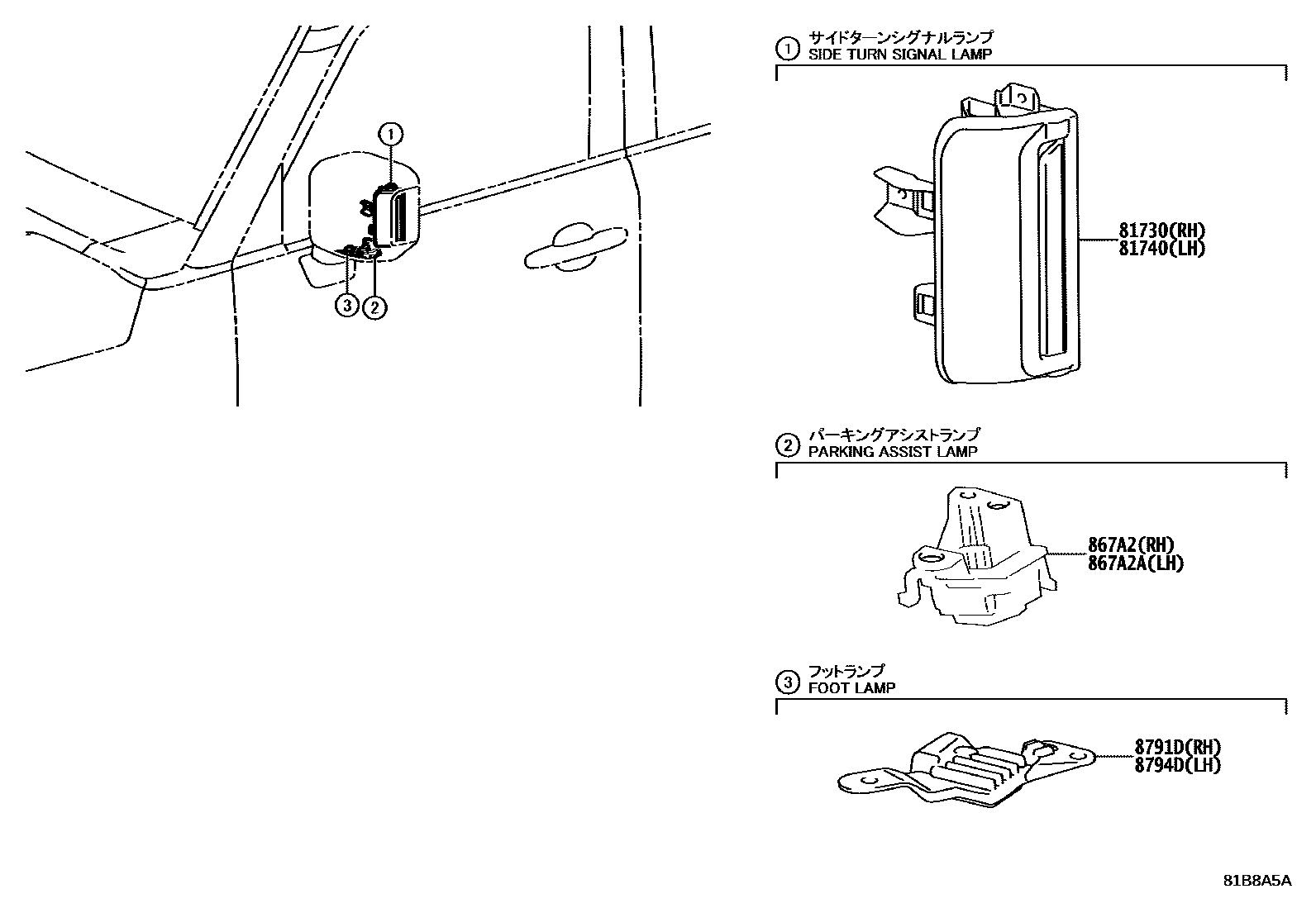 1

3 2

1 サイドターンシグナルランプ
SIDE TURN SIGNAL LAMP

81730(RH)
81740(LH)

2 パーキングアシストランプ
PARKING ASSIST LAMP

867A2(RH)
867A2A(LH)

3 フットランプ
FOOT LAMP

8791D(RH)
8794D(LH)

81B8A5A