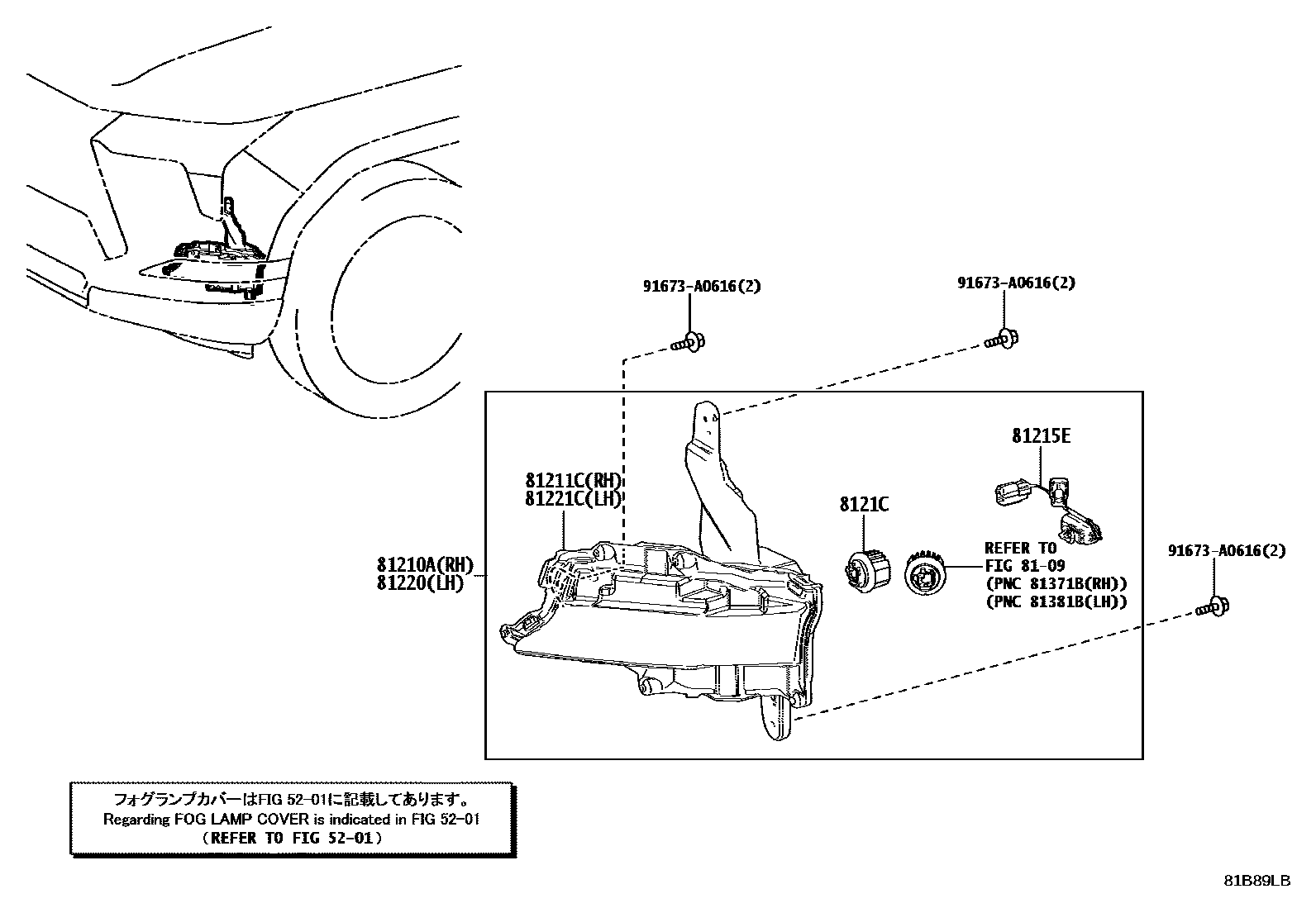 91673-A0616(2)

91673-A0616(2)

81215E

81211C(RH)
81221C(LH)

8121C

81210A(RH)
81220(LH)

REFER TO
FIG 81-09
(PNC 81371B(RH))
(PNC 81381B(LH))

91673-A0616(2)

フォグランプカバーはFIG 52-01に記載してあります。
Regarding FOG LAMP COVER is indicated in FIG 52-01
(REFER TO FIG 52-01)

81B89LB