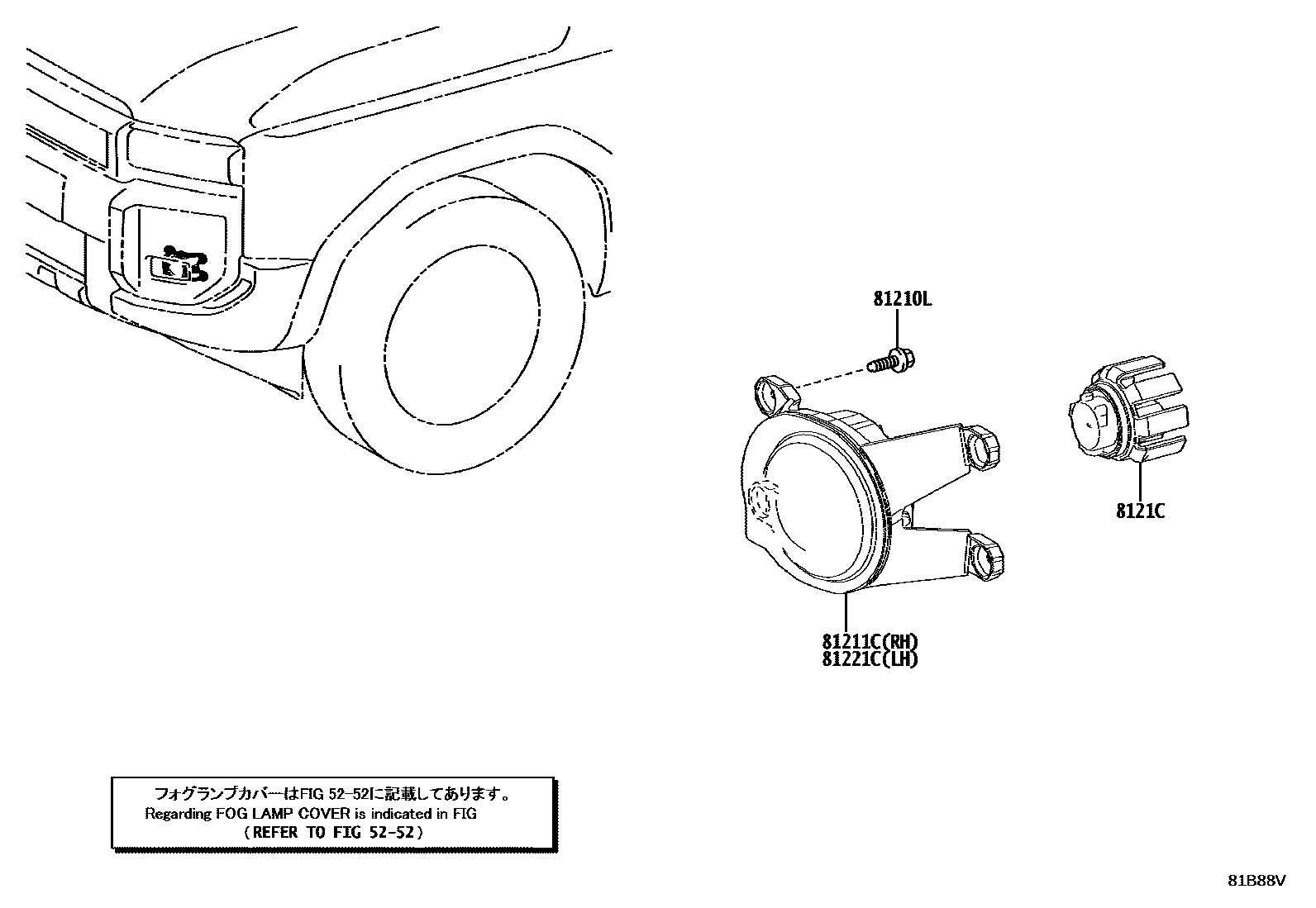 81210L

8121C

81211C(RH)
81221C(LH)

フォグランプカバーはFIG 52-52に記載してあります。
Regarding FOG LAMP COVER is indicated in FIG
(REFER TO FIG 52-52)

81B88V