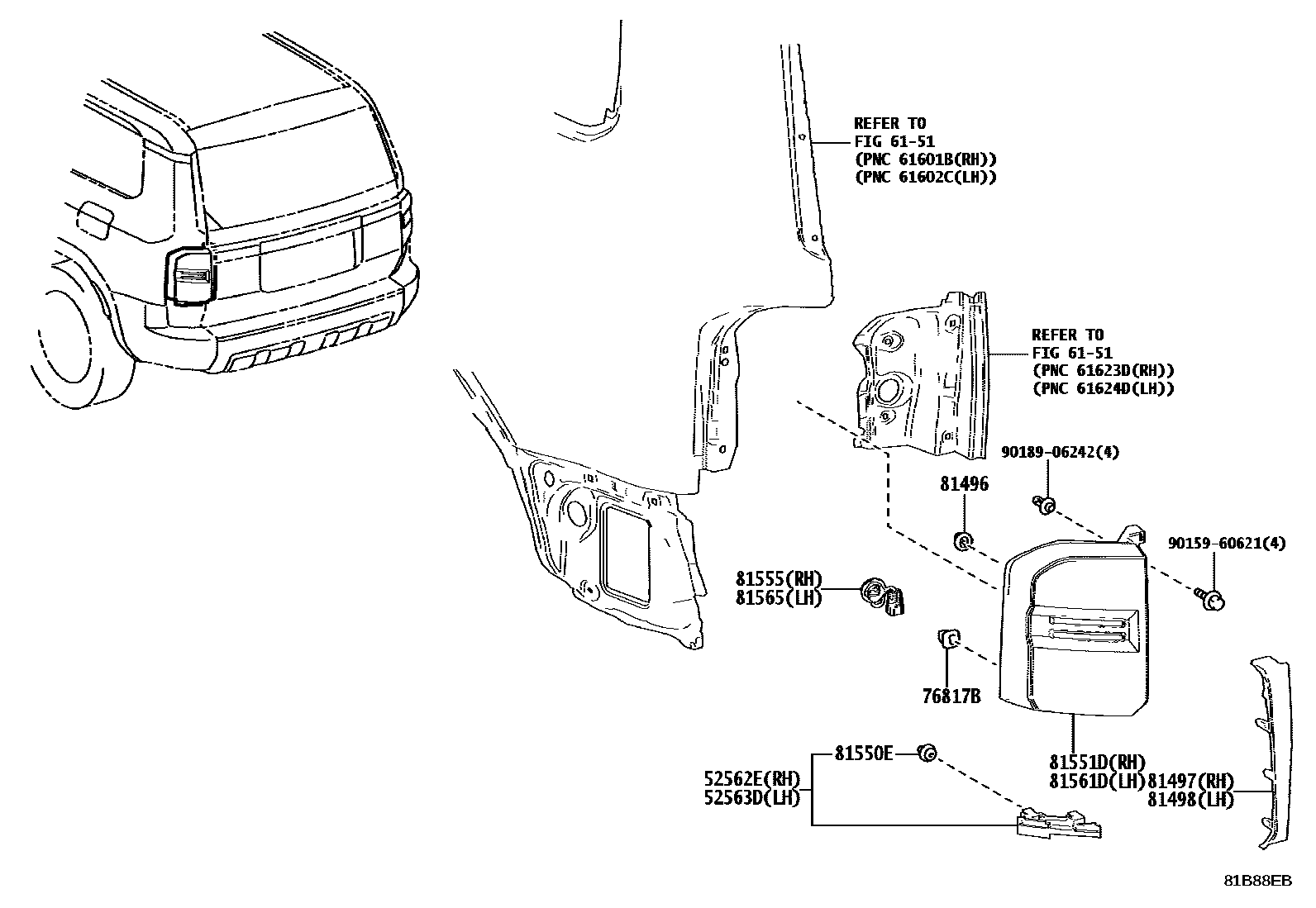 REFER TO
FIG 61-51
(PNC 61601B(RH))
(PNC 61602C(LH))

REFER TO
FIG 61-51
(PNC 61623D(RH))
(PNC 61624D(LH))

90189-06242(4)

81496

90159-60621(4)

81555(RH)
81565(LH)

76817B

81550E

52562E(RH)
52563D(LH)

81551D(RH)
81561D(LH)

81497(RH)
81498(LH)

81B88EB