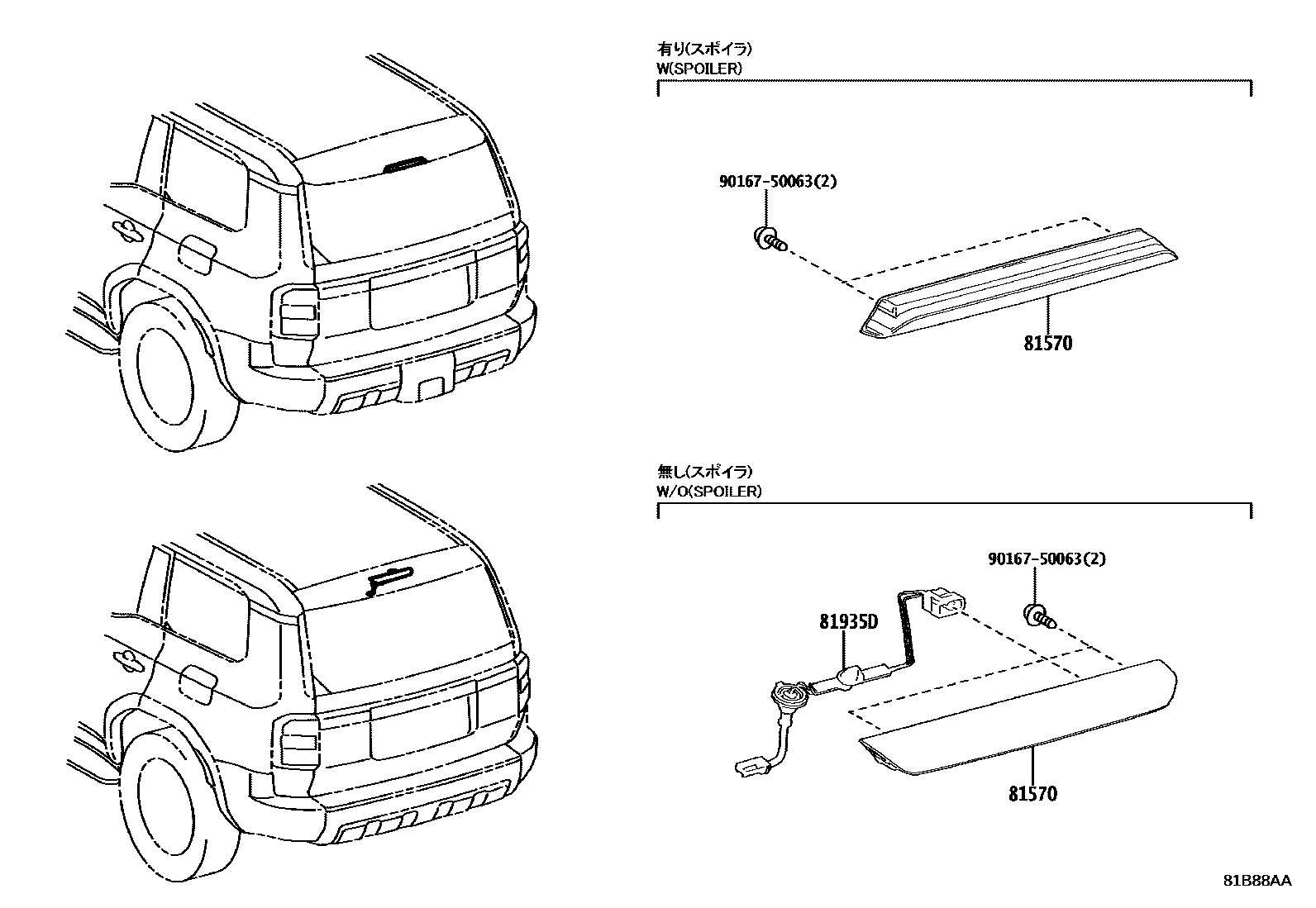 有り(スポイラ)
W(SPOILER)

90167-50063(2)

81570

無し(スポイラ)
W/O(SPOILER)

90167-50063(2)

81935D

81570

81B88AA