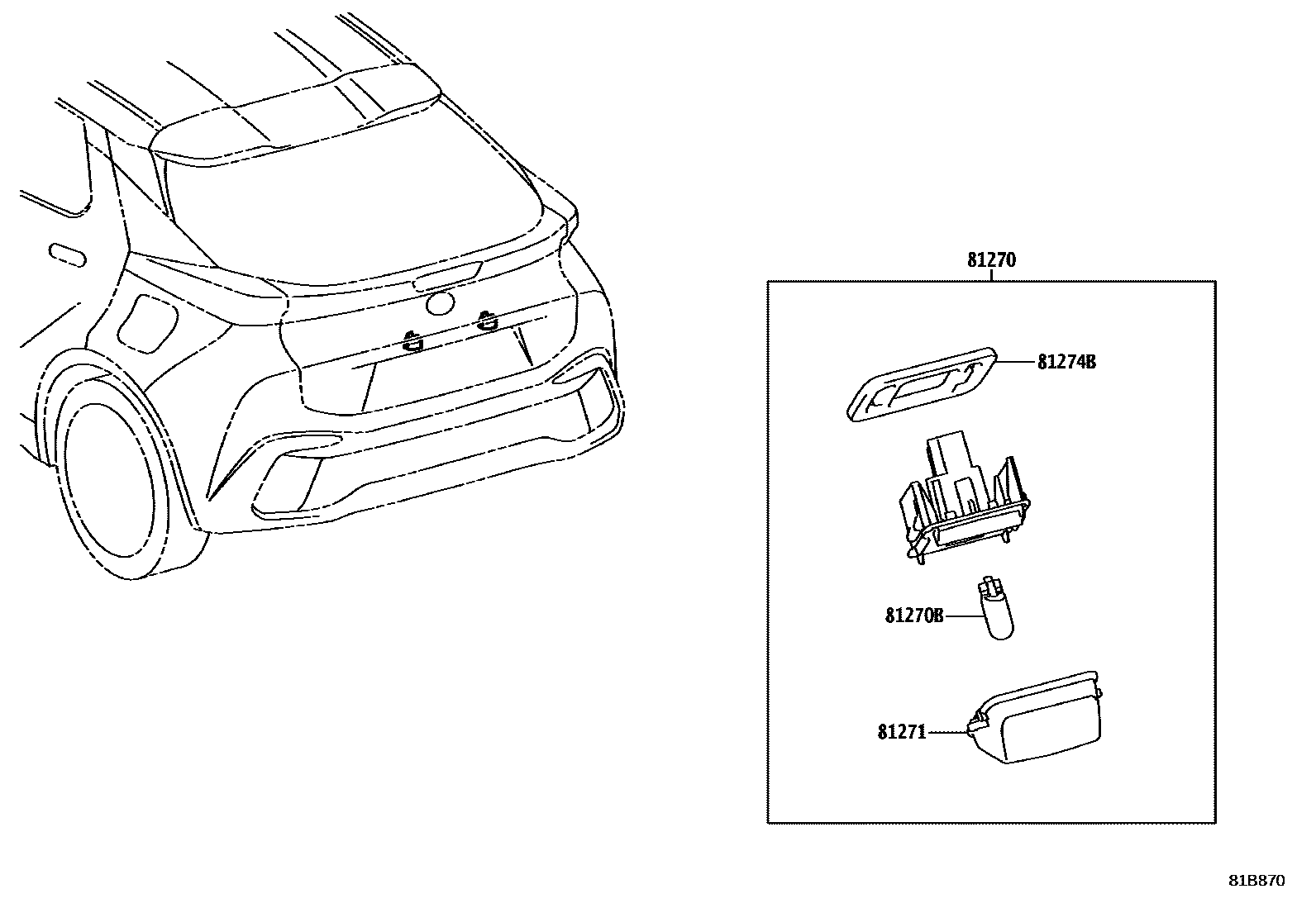 81270

81274B

81270B

81271

81B870