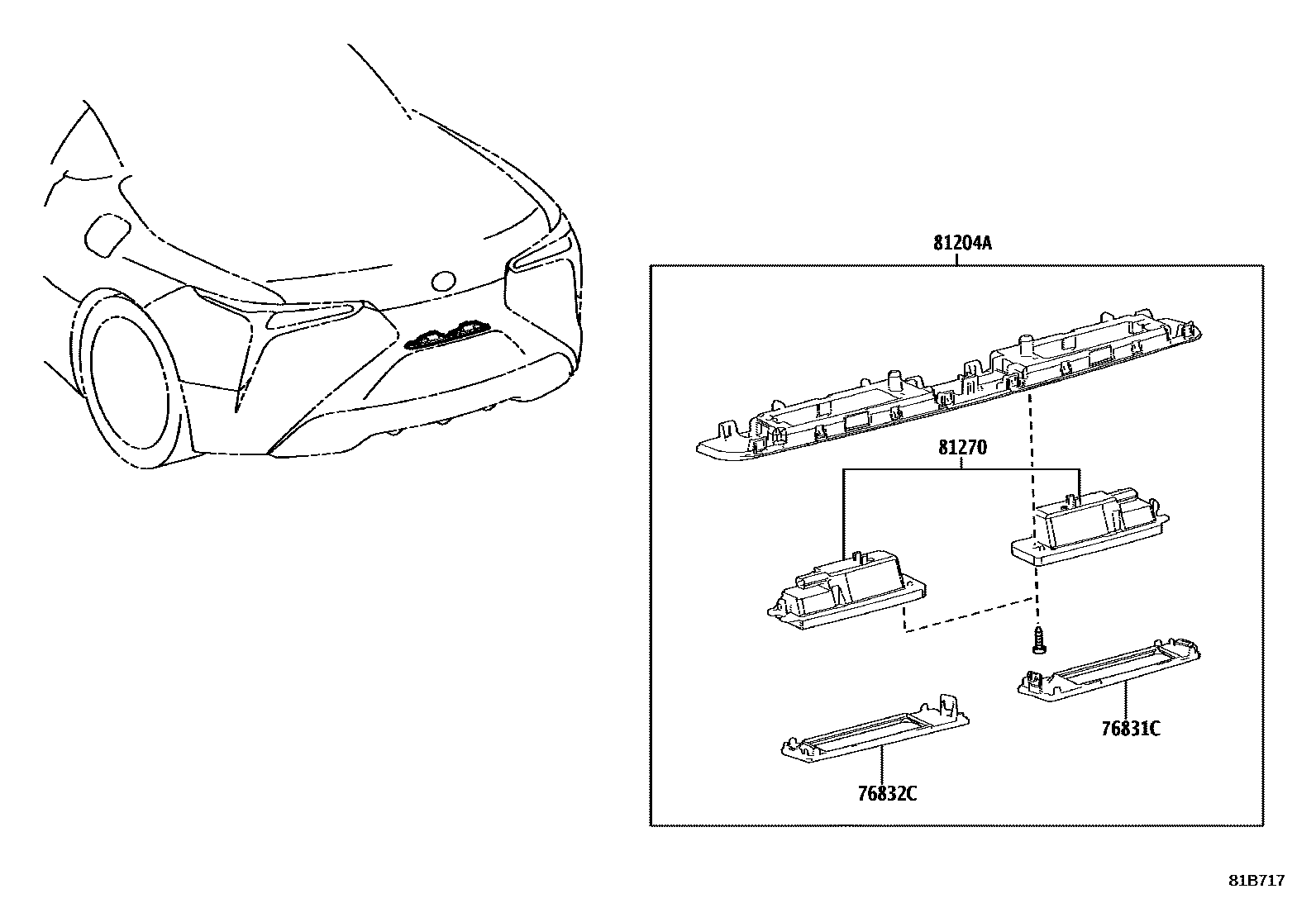 81204A

81270

76831C

76832C

81B717