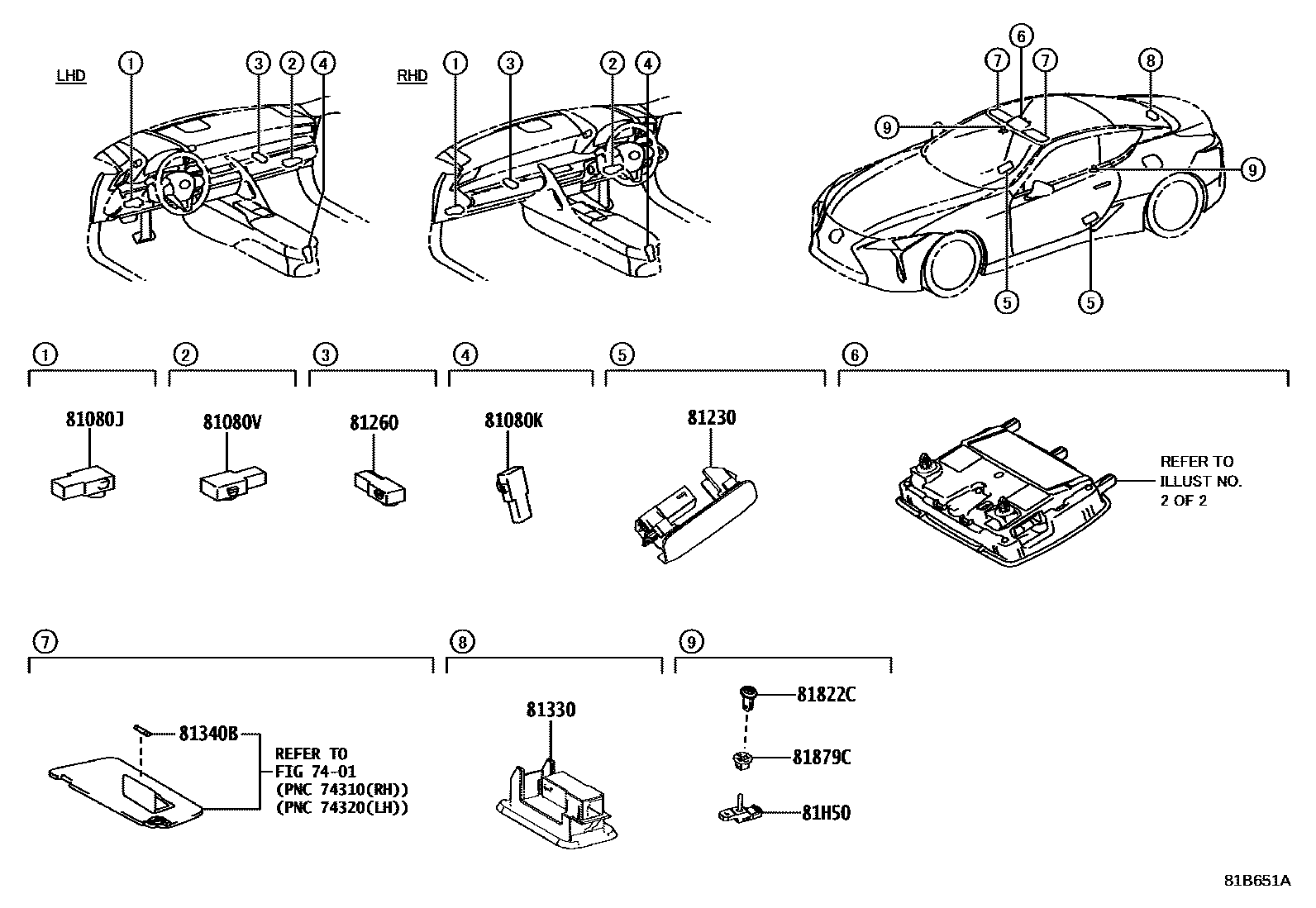 LHD

1 3 2 4

RHD

1 3 2 4

6
7 7 8
9
9
5 5

1
81080J

2
81080V

3
81260

4
81080K

5
81230

6
REFER TO ILLUST NO. 2 OF 2

7
81340B
REFER TO FIG 74-01 (PNC 74310(RH)) (PNC 74320(LH))

8
81330

9
81822C
81879C
81H50

81B651A