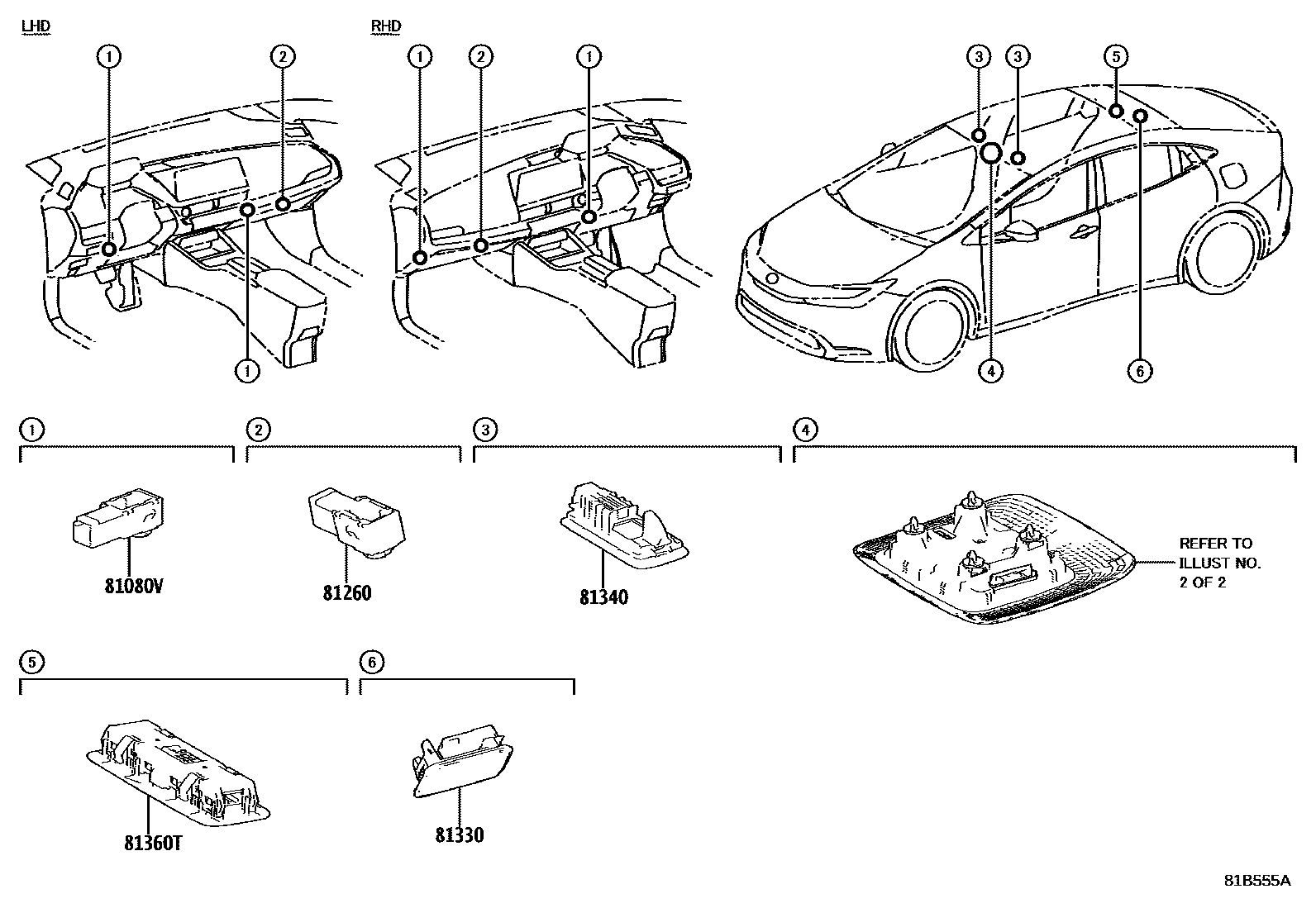 LHD

1 2 1

RHD

1 2 1

3 3 5 4 6

1
81080V

2
81260

3
81340

4
REFER TO ILLUST NO. 2 OF 2

5
81360T

6
81330

81B555A